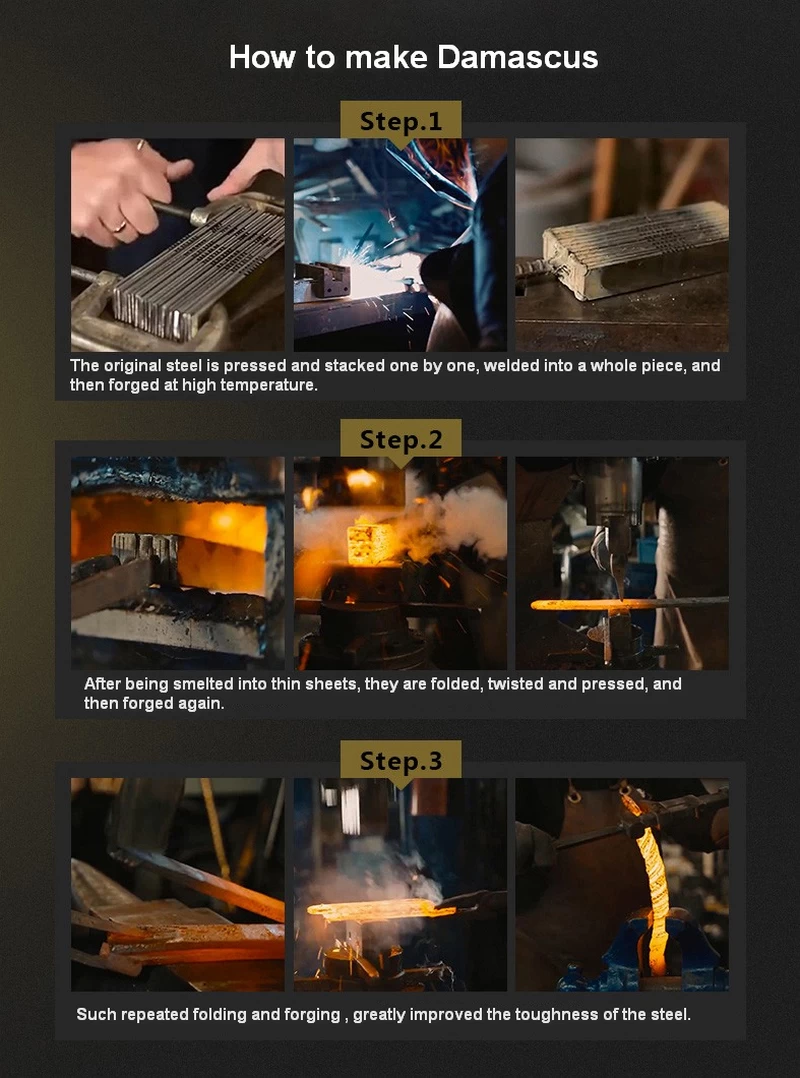 How to make Damascus

Step.1

The original steel is pressed and stacked one by one, welded into a whole piece, and then forged at high temperature.

Step.2

After being smelted into thin sheets, they are folded, twisted and pressed, and then forged again.

Step.3

Such repeated folding and forging , greatly improved the toughness of the steel.