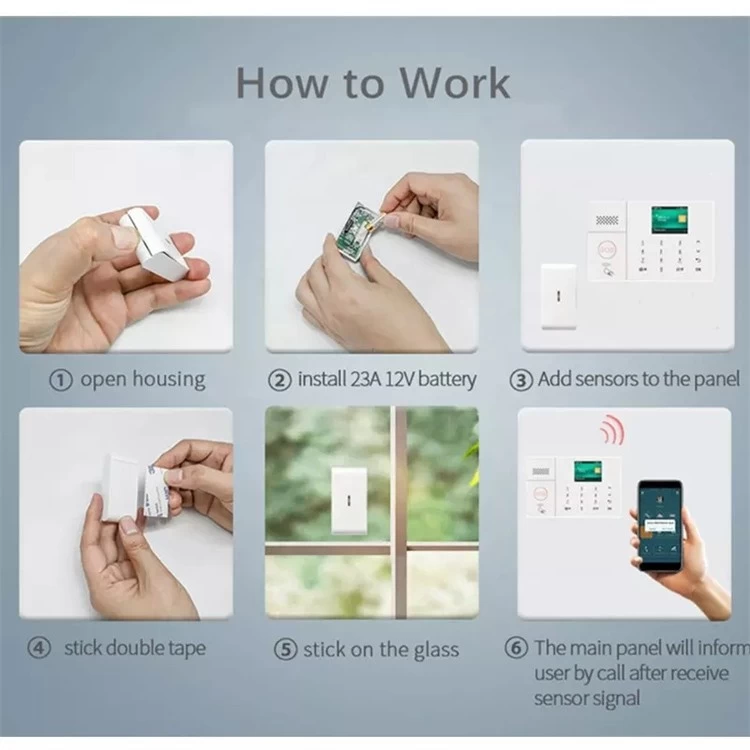 How to Work

① open housing

② install 23A 12V battery

③ Add sensors to the panel

④ stick double tape

⑤ stick on the glass

⑥ The main panel will inform user by call after receive sensor signal