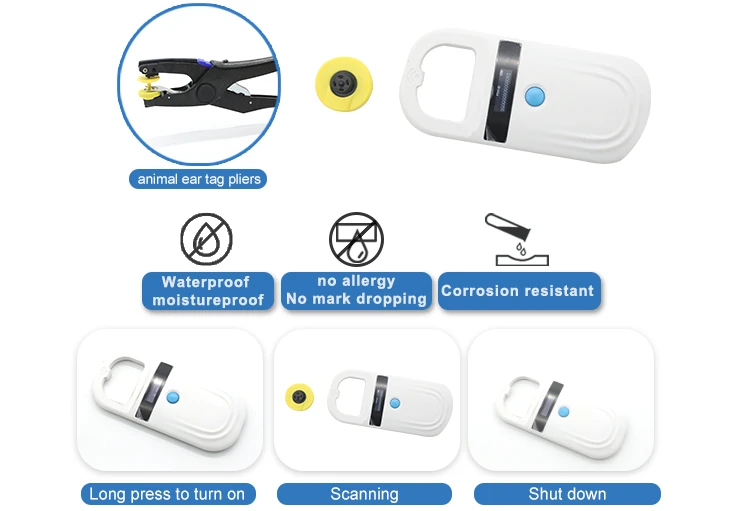 animal ear tag pliers

Waterproof moistureproof

no allergy No mark dropping

Corrosion resistant

Long press to turn on

Scanning

Shut down