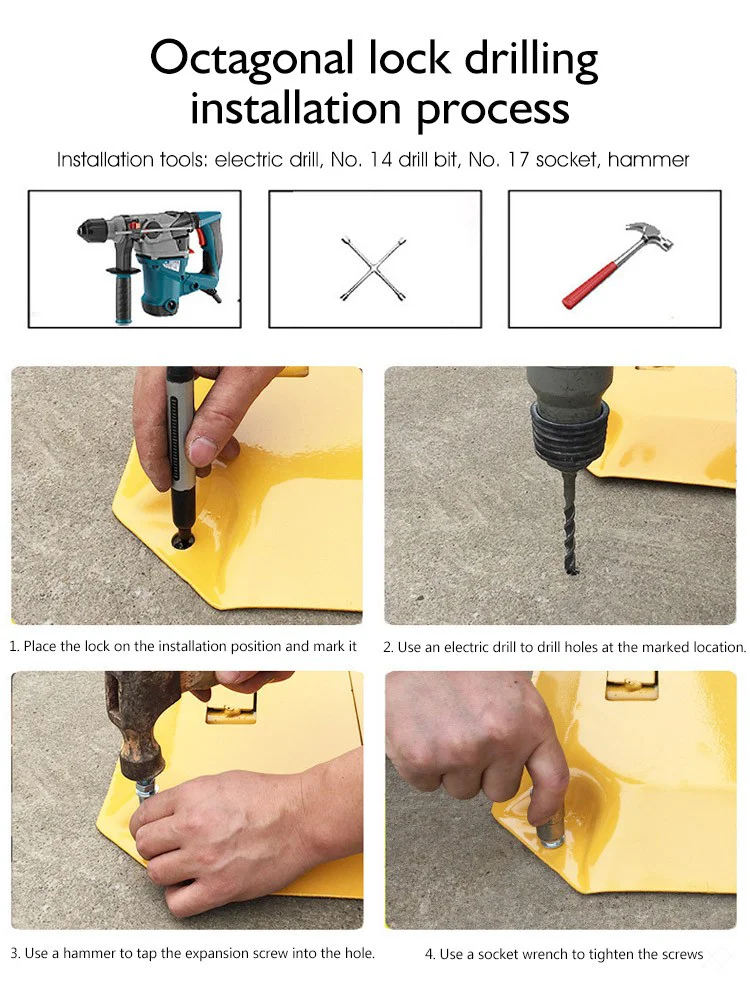 Octagonal lock drilling installation process

Installation tools: electric drill, No. 14 drill bit, No. 17 socket, hammer

1. Place the lock on the installation position and mark it

2. Use an electric drill to drill holes at the marked location.

3. Use a hammer to tap the expansion screw into the hole.

4. Use a socket wrench to tighten the screws