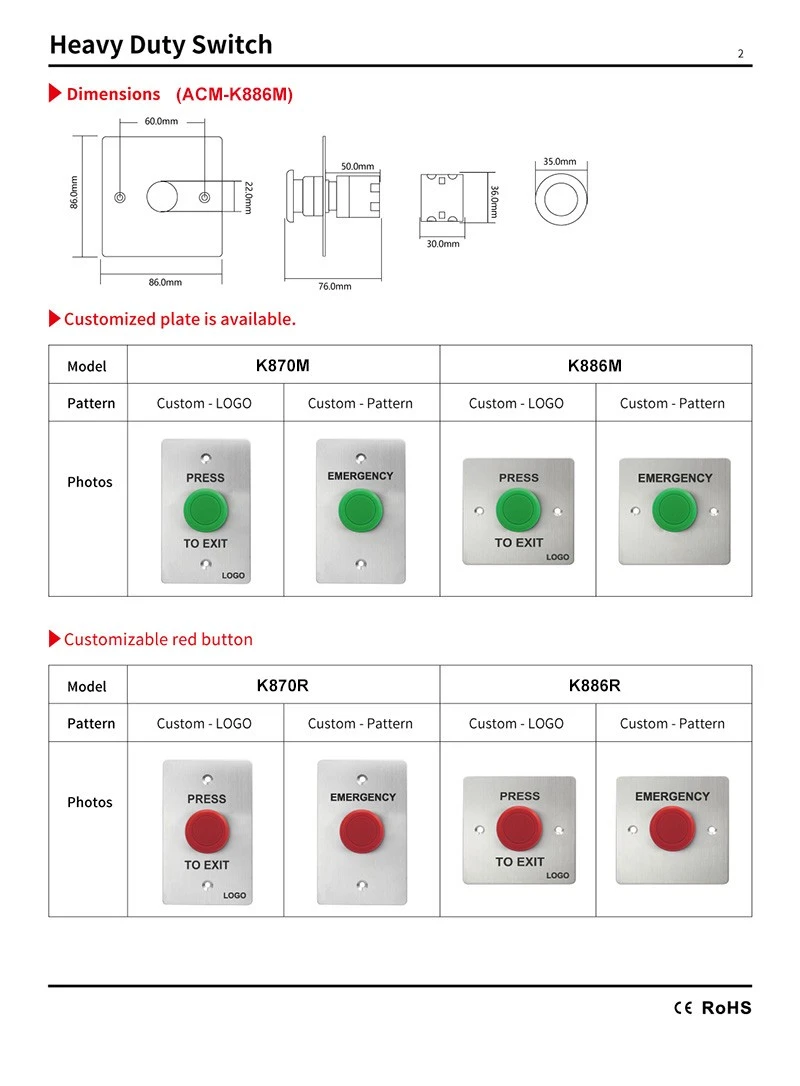 Heavy Duty Switch

2

Dimensions (ACM-K886M)

60.0mm
86.0mm
22.0mm
86.0mm
50.0mm
76.0mm
36.0mm
30.0mm
35.0mm

Customized plate is available.

| Model | K870M | | K886M | |
|---|---|---|---|---|
| Pattern | Custom - LOGO | Custom - Pattern | Custom - LOGO | Custom - Pattern |
| Photos | PRESS TO EXIT LOGO | EMERGENCY | PRESS TO EXIT LOGO | EMERGENCY |

Customizable red button

| Model | K870R | | K886R | |
|---|---|---|---|---|
| Pattern | Custom - LOGO | Custom - Pattern | Custom - LOGO | Custom - Pattern |
| Photos | PRESS TO EXIT LOGO | EMERGENCY | PRESS TO EXIT LOGO | EMERGENCY |

CE RoHS