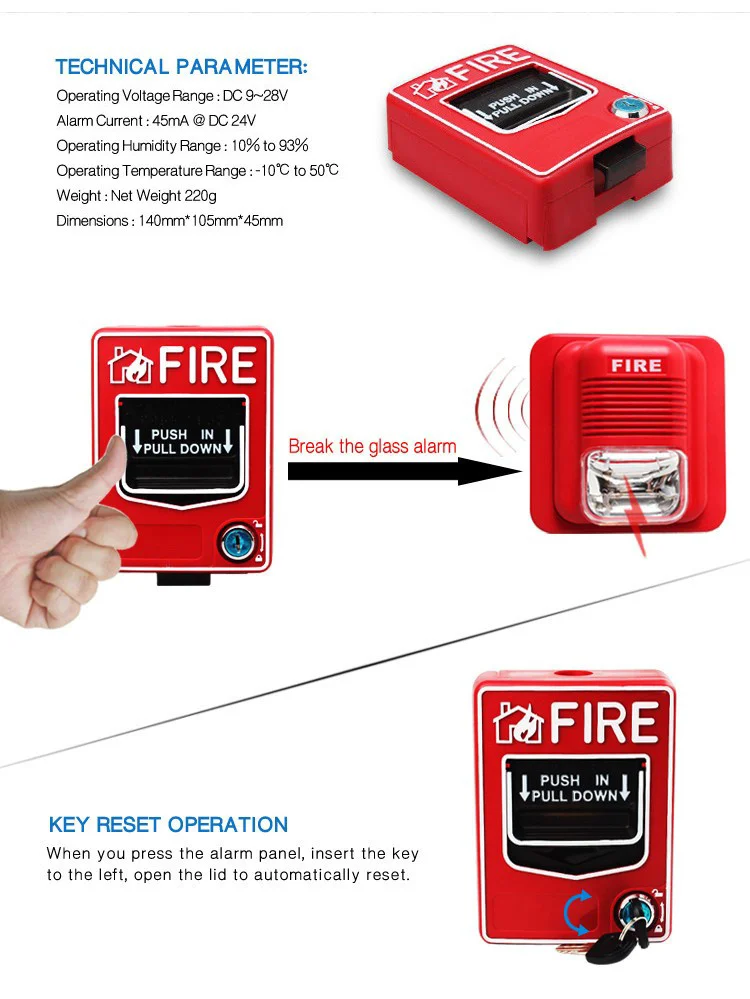 TECHNICAL PARAMETER:

Operating Voltage Range : DC 9~28V
Alarm Current : 45mA @ DC 24V
Operating Humidity Range : 10% to 93%
Operating Temperature Range : -10℃ to 50℃
Weight : Net Weight 220g
Dimensions : 140mm*105mm*45mm

FIRE
PUSH IN
PULL DOWN

FIRE
PUSH IN
PULL DOWN

Break the glass alarm

FIRE

FIRE
PUSH IN
PULL DOWN

KEY RESET OPERATION
When you press the alarm panel, insert the key to the left, open the lid to automatically reset.