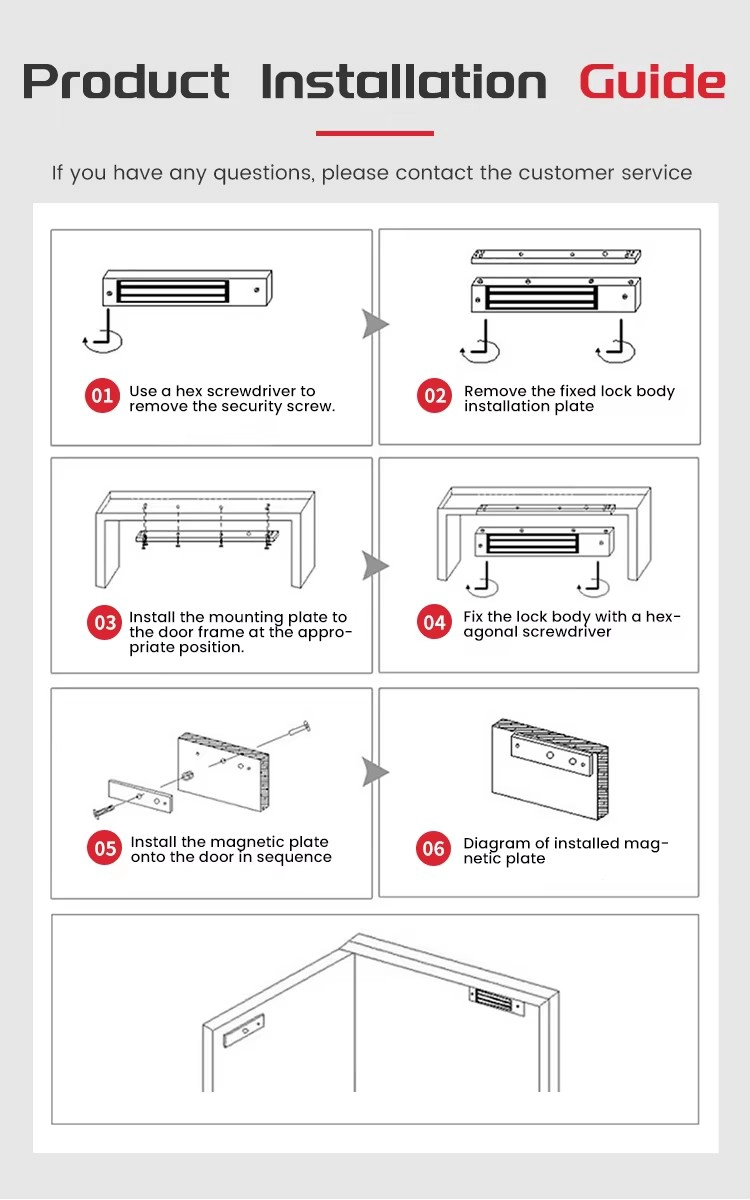 Product Installation Guide

If you have any questions, please contact the customer service

01 Use a hex screwdriver to remove the security screw.

02 Remove the fixed lock body installation plate

03 Install the mounting plate to the door frame at the appropriate position.

04 Fix the lock body with a hexagonal screwdriver

05 Install the magnetic plate onto the door in sequence

06 Diagram of installed magnetic plate