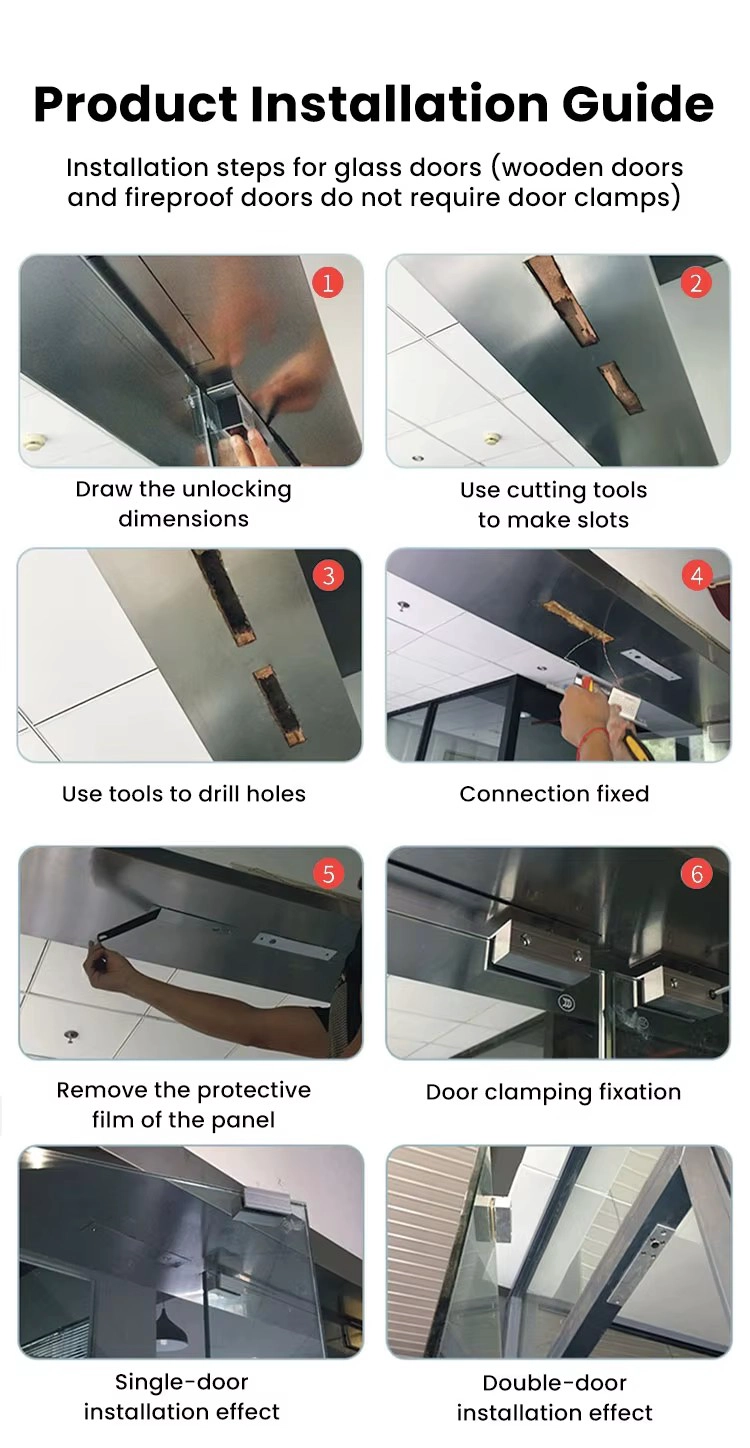 Product Installation Guide

Installation steps for glass doors (wooden doors and fireproof doors do not require door clamps)

1

Draw the unlocking dimensions

2

Use cutting tools to make slots

3

Use tools to drill holes

4

Connection fixed

5

Remove the protective film of the panel

6

Door clamping fixation

Single-door installation effect

Double-door installation effect