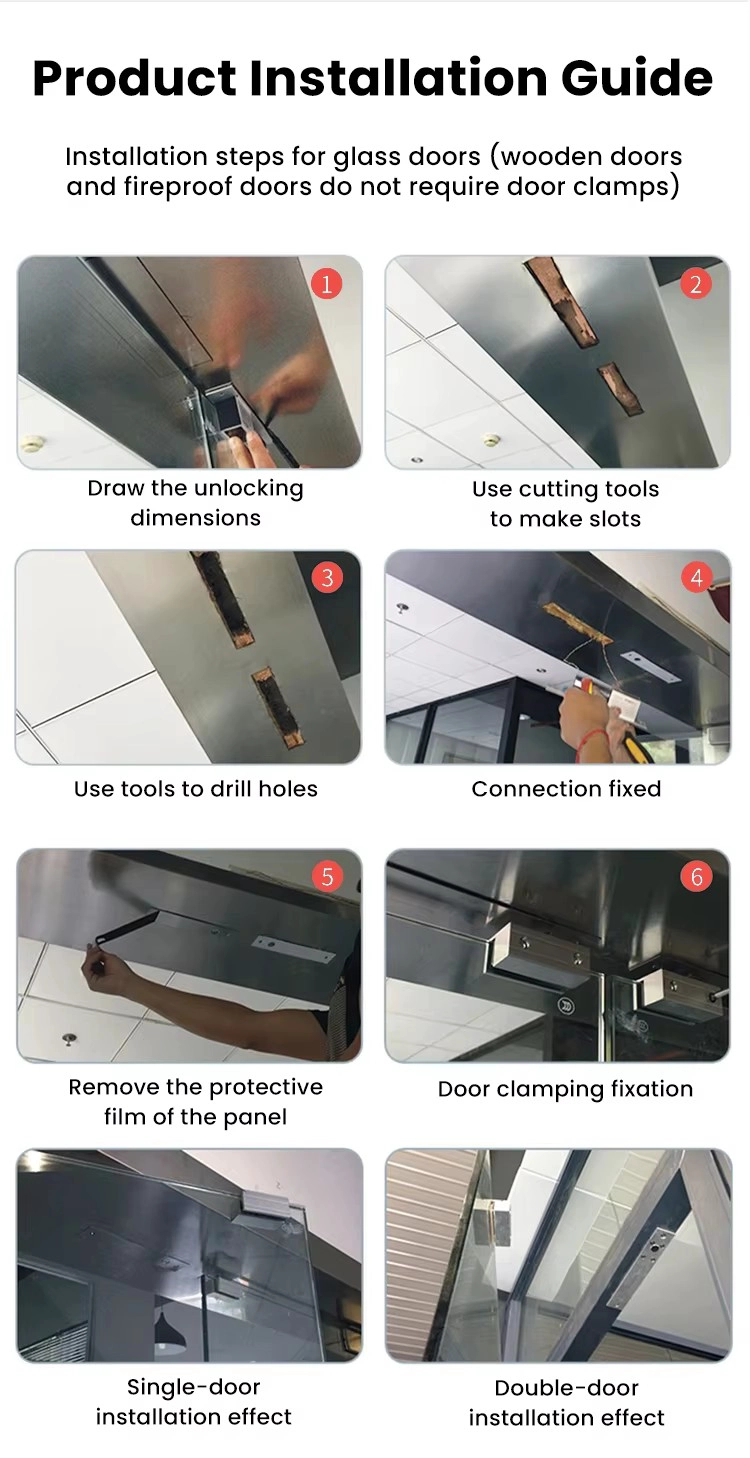 Product Installation Guide

Installation steps for glass doors (wooden doors and fireproof doors do not require door clamps)

1

Draw the unlocking dimensions

2

Use cutting tools to make slots

3

Use tools to drill holes

4

Connection fixed

5

Remove the protective film of the panel

6

Door clamping fixation

Single-door installation effect

Double-door installation effect