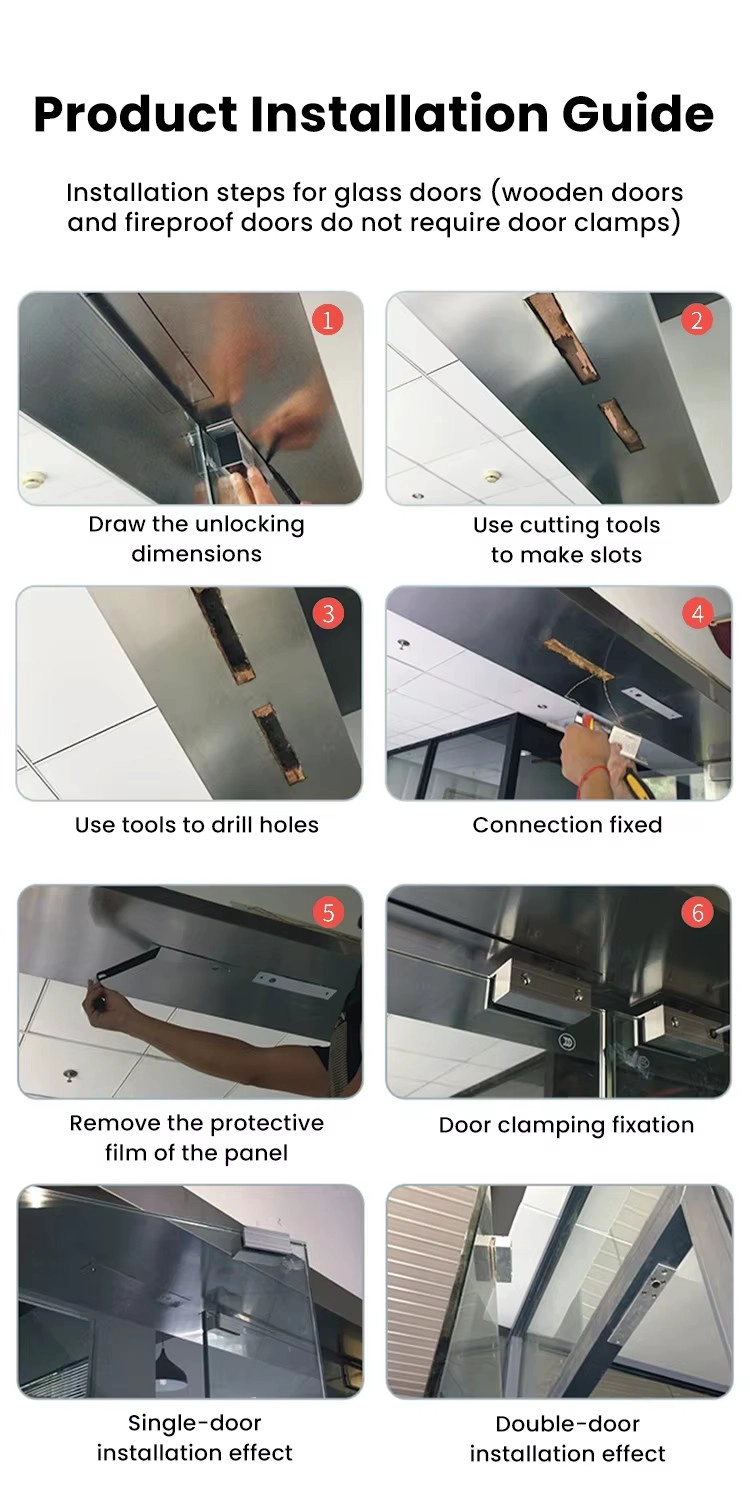 Product Installation Guide

Installation steps for glass doors (wooden doors and fireproof doors do not require door clamps)

1

Draw the unlocking dimensions

2

Use cutting tools to make slots

3

Use tools to drill holes

4

Connection fixed

5

Remove the protective film of the panel

6

Door clamping fixation

Single-door installation effect

Double-door installation effect