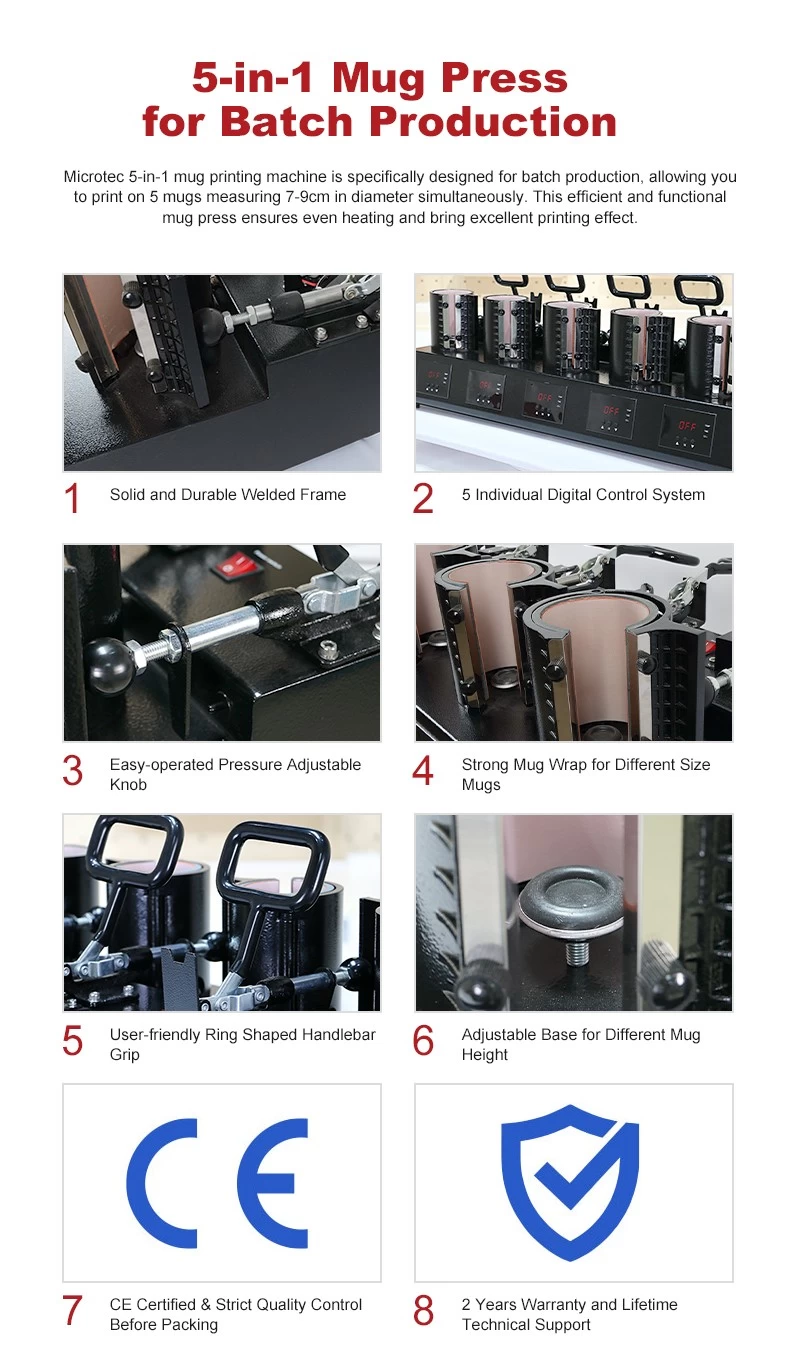 5-in-1 Mug Press for Batch Production

Microtec 5-in-1 mug printing machine is specifically designed for batch production, allowing you to print on 5 mugs measuring 7-9cm in diameter simultaneously. This efficient and functional mug press ensures even heating and bring excellent printing effect.

OFF OFF OFF OFF OFF

1 Solid and Durable Welded Frame

2 5 Individual Digital Control System

3 Easy-operated Pressure Adjustable Knob

4 Strong Mug Wrap for Different Size Mugs

5 User-friendly Ring Shaped Handlebar Grip

6 Adjustable Base for Different Mug Height

CE

7 CE Certified & Strict Quality Control Before Packing

8 2 Years Warranty and Lifetime Technical Support