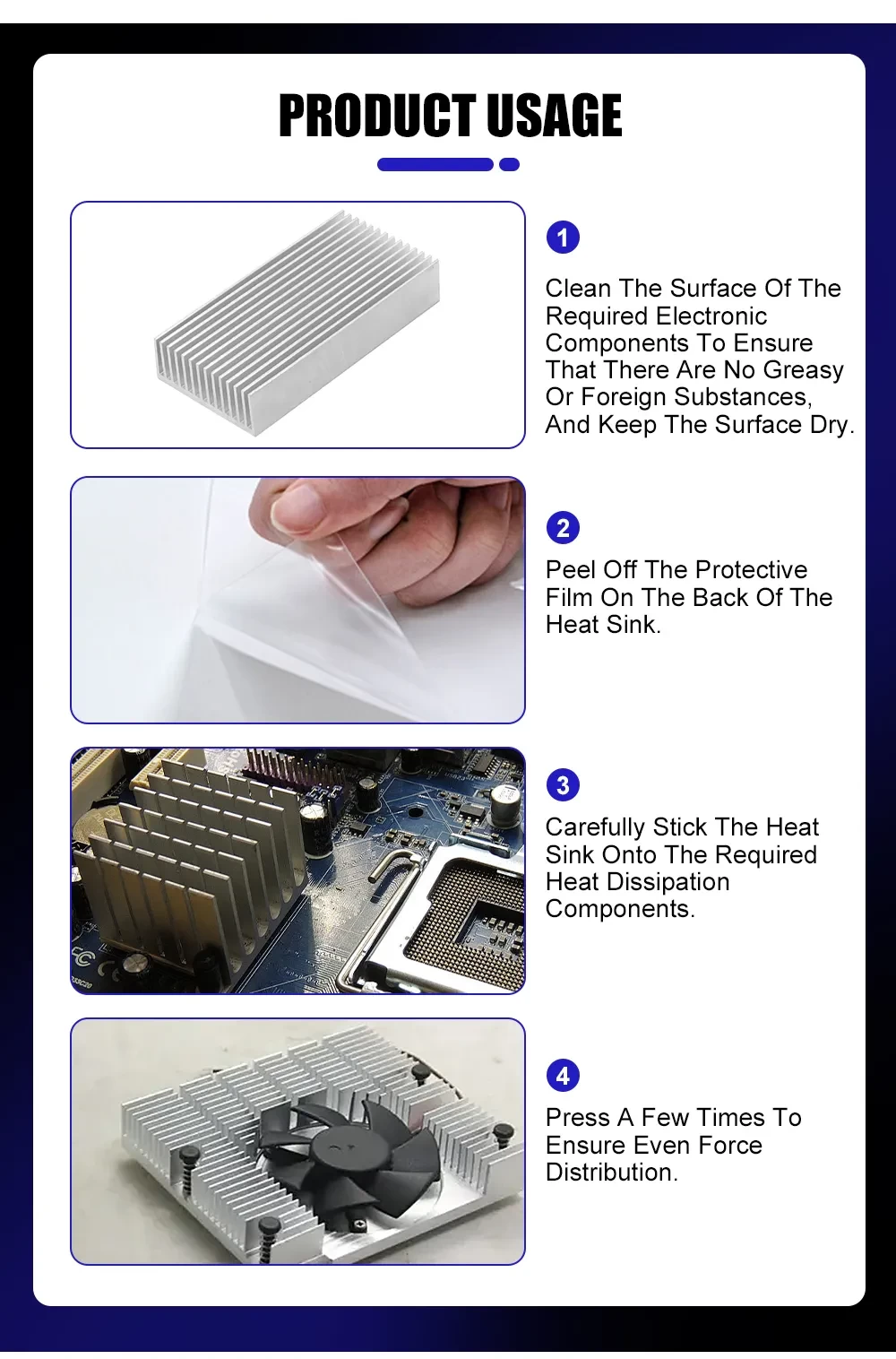 PRODUCT USAGE

1

Clean The Surface Of The Required Electronic Components To Ensure That There Are No Greasy Or Foreign Substances, And Keep The Surface Dry.

2

Peel Off The Protective Film On The Back Of The Heat Sink.

3

Carefully Stick The Heat Sink Onto The Required Heat Dissipation Components.

4

Press A Few Times To Ensure Even Force Distribution.