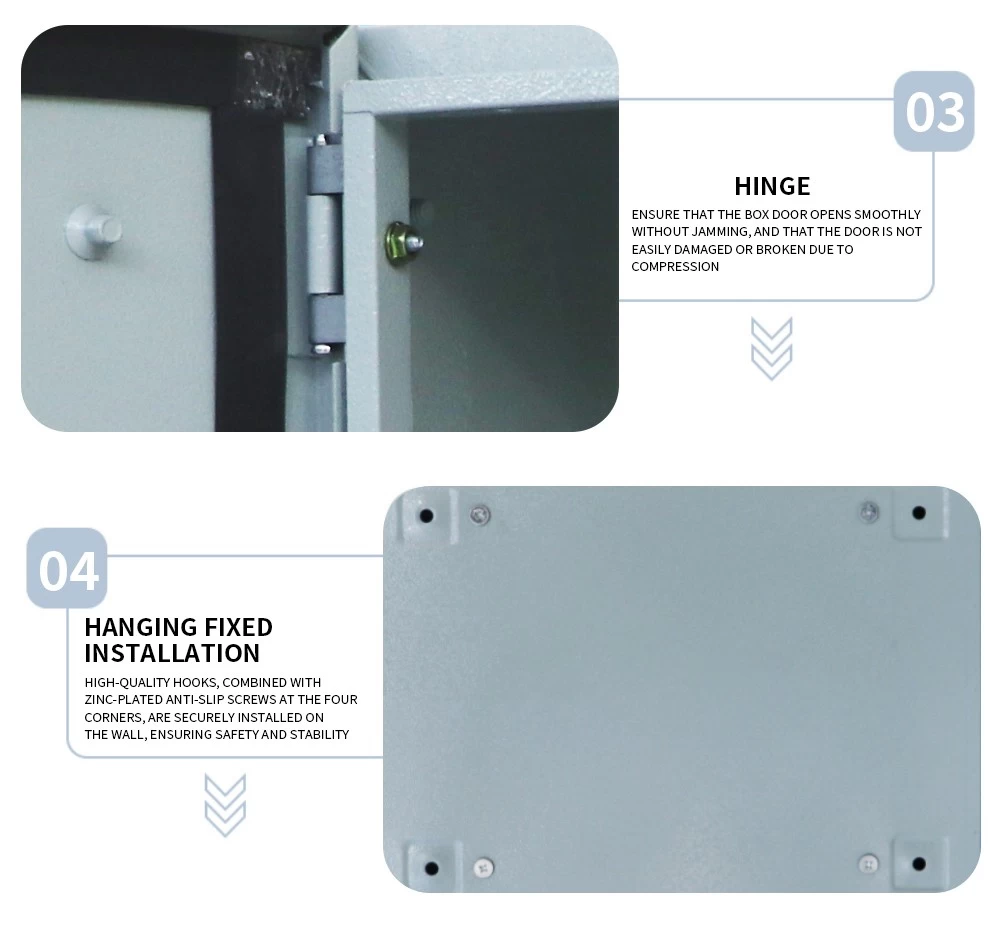 03

HINGE

ENSURE THAT THE BOX DOOR OPENS SMOOTHLY WITHOUT JAMMING, AND THAT THE DOOR IS NOT EASILY DAMAGED OR BROKEN DUE TO COMPRESSION

04

HANGING FIXED INSTALLATION

HIGH-QUALITY HOOKS, COMBINED WITH ZINC-PLATED ANTI-SLIP SCREWS AT THE FOUR CORNERS, ARE SECURELY INSTALLED ON THE WALL, ENSURING SAFETY AND STABILITY