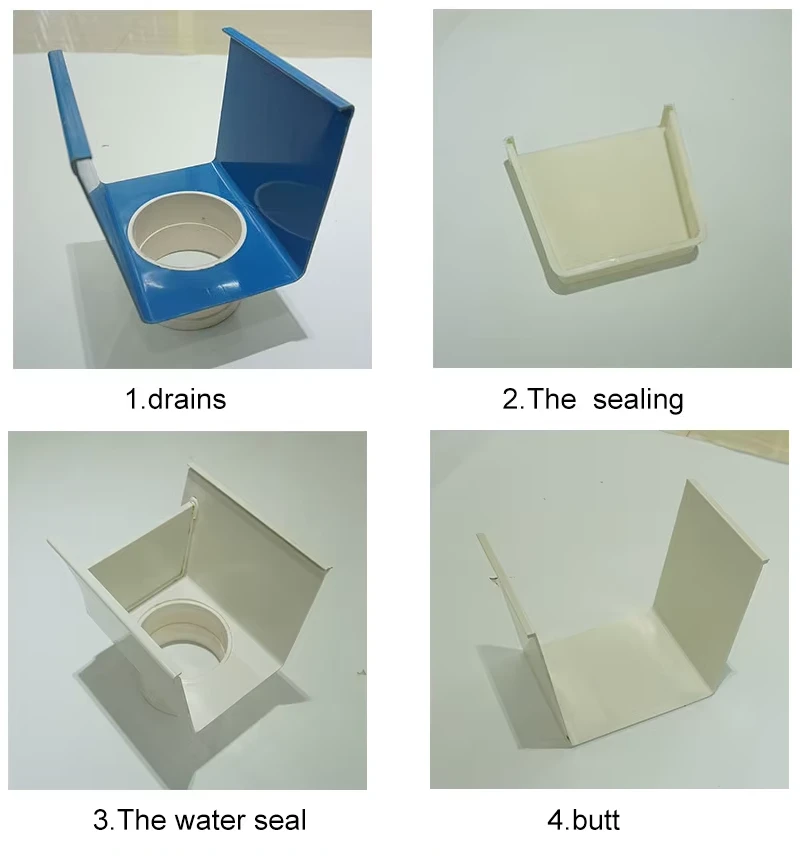 1.drains

2.The sealing

3.The water seal

4.butt