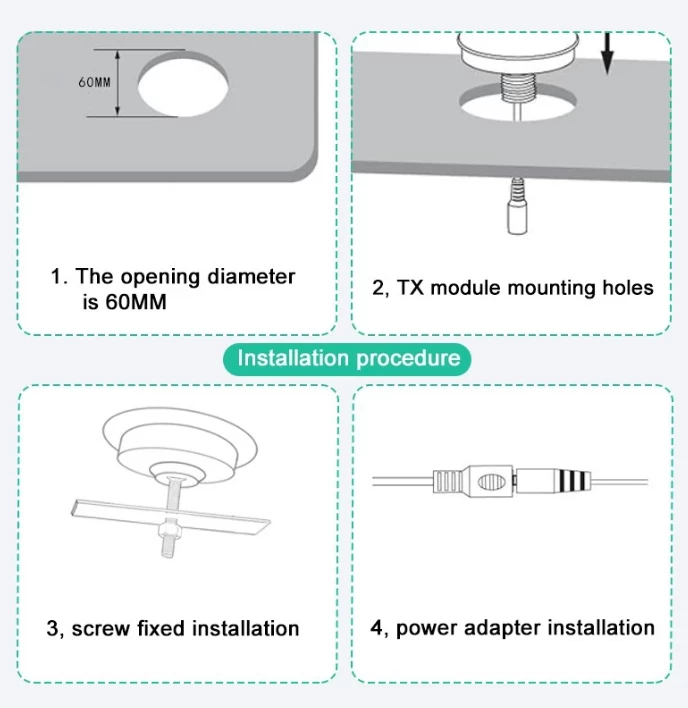 60MM

1. The opening diameter is 60MM

2, TX module mounting holes

Installation procedure

3, screw fixed installation

4, power adapter installation