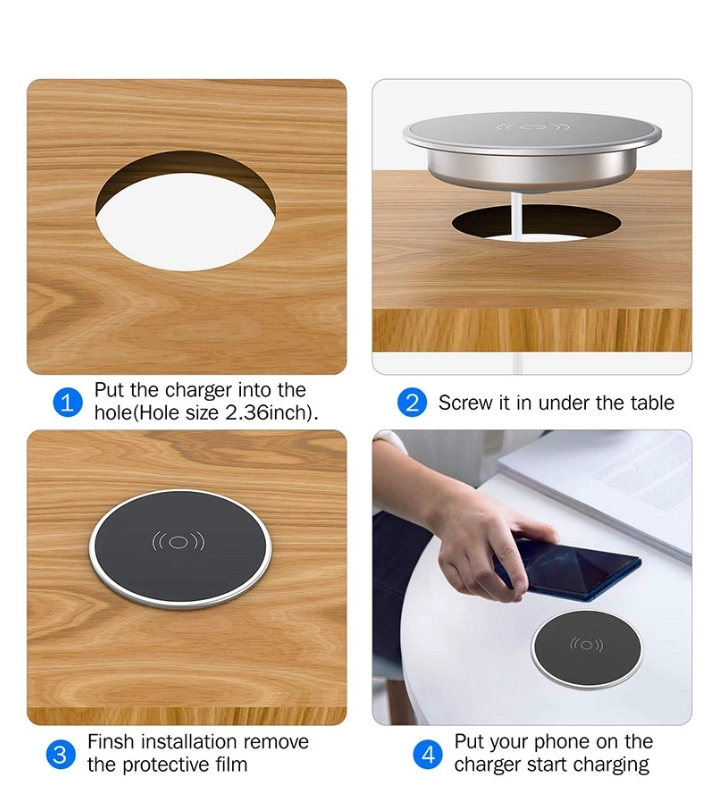 1 Put the charger into the hole(Hole size 2.36inch).

2 Screw it in under the table

3 Finsh installation remove the protective film

4 Put your phone on the charger start charging