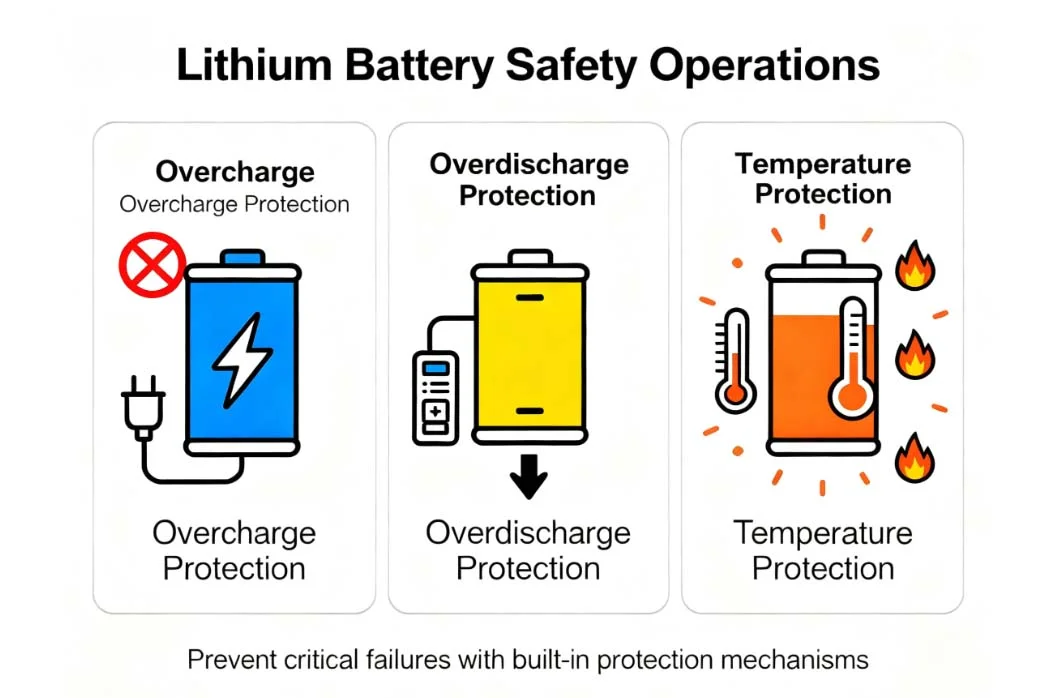 Lithium Battery Safety Operations

Overcharge
Overcharge Protection

Overcharge Protection

Overdischarge Protection

Overdischarge Protection

Temperature Protection

Temperature Protection

Prevent critical failures with built-in protection mechanisms