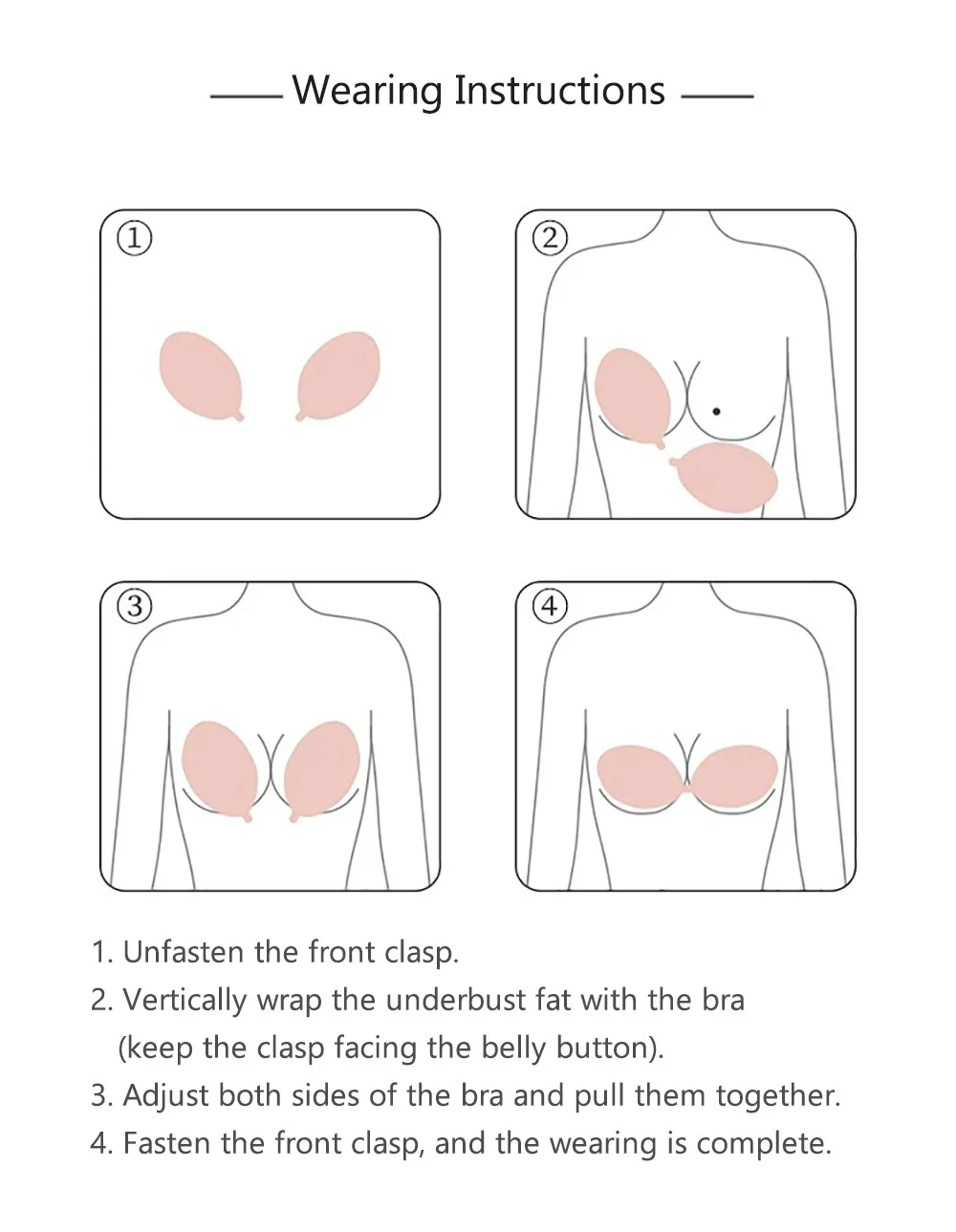 Wearing Instructions

①

②

③

④

1. Unfasten the front clasp.
2. Vertically wrap the underbust fat with the bra (keep the clasp facing the belly button).
3. Adjust both sides of the bra and pull them together.
4. Fasten the front clasp, and the wearing is complete.