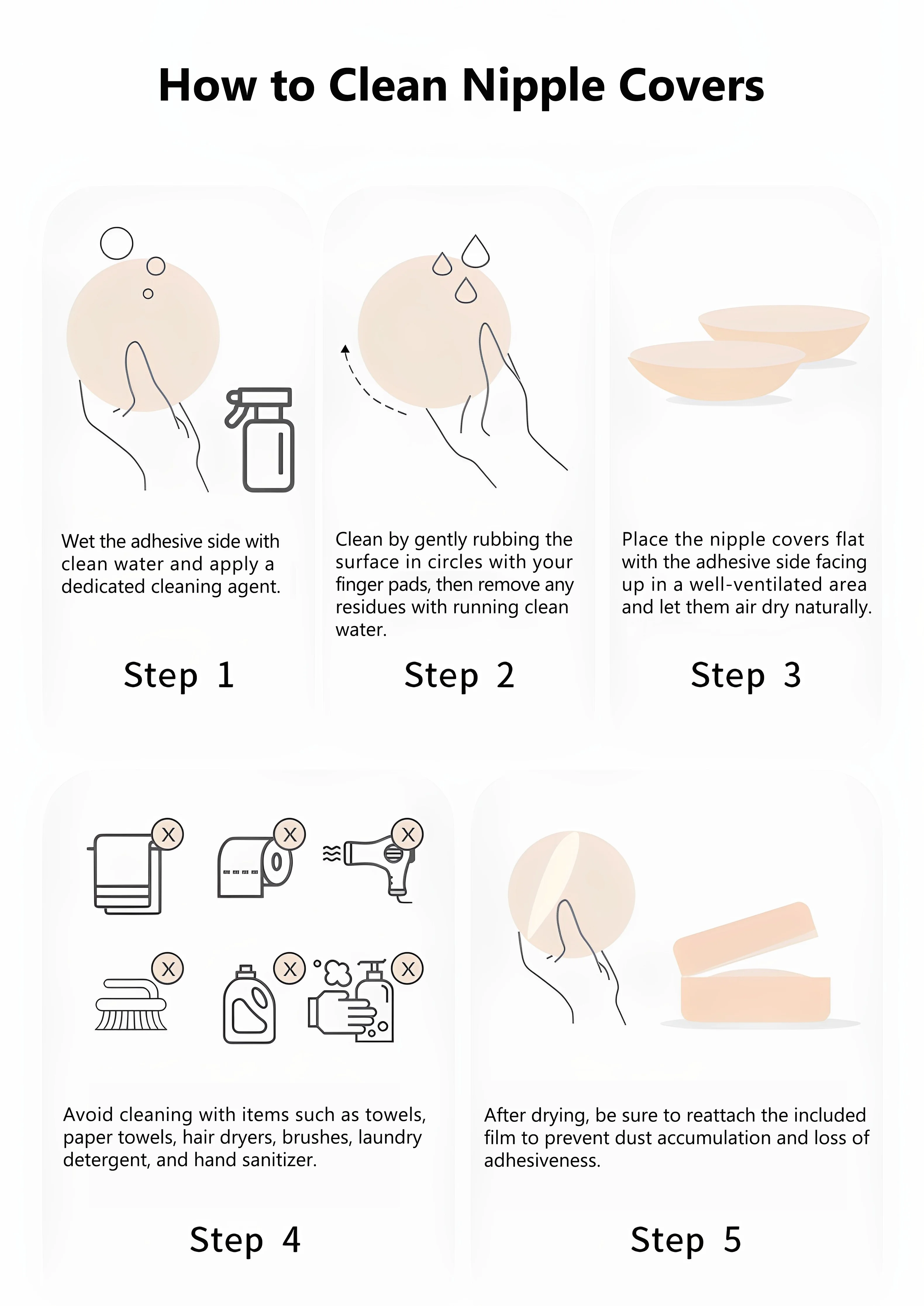 How to Clean Nipple Covers

Wet the adhesive side with clean water and apply a dedicated cleaning agent.

Step 1

Clean by gently rubbing the surface in circles with your finger pads, then remove any residues with running clean water.

Step 2

Place the nipple covers flat with the adhesive side facing up in a well-ventilated area and let them air dry naturally.

Step 3

X X X X X X

Avoid cleaning with items such as towels, paper towels, hair dryers, brushes, laundry detergent, and hand sanitizer.

Step 4

After drying, be sure to reattach the included film to prevent dust accumulation and loss of adhesiveness.

Step 5