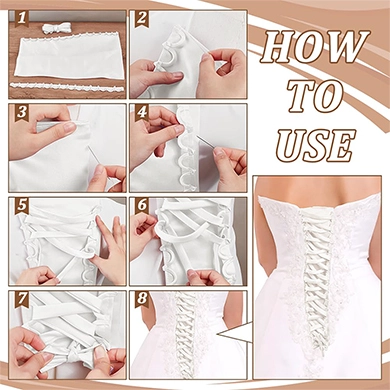 1
2
HOW TO USE
3
4
5
6
7
8