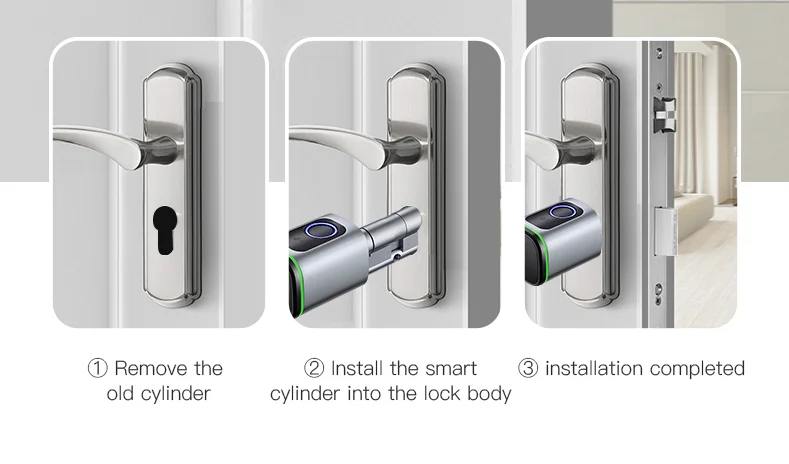 ① Remove the old cylinder

② Install the smart cylinder into the lock body

③ installation completed