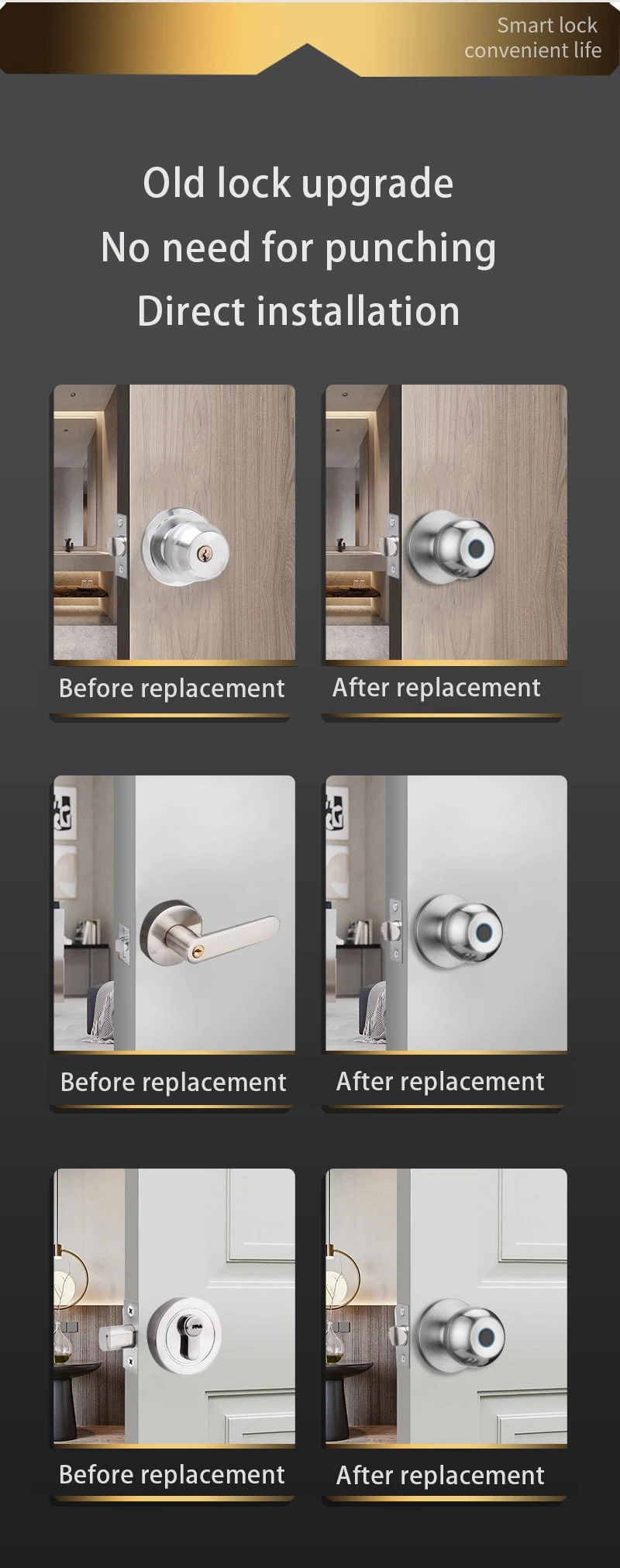 Smart lock
convenient life

Old lock upgrade
No need for punching
Direct installation

Before replacement

After replacement

Before replacement

After replacement

Before replacement

After replacement