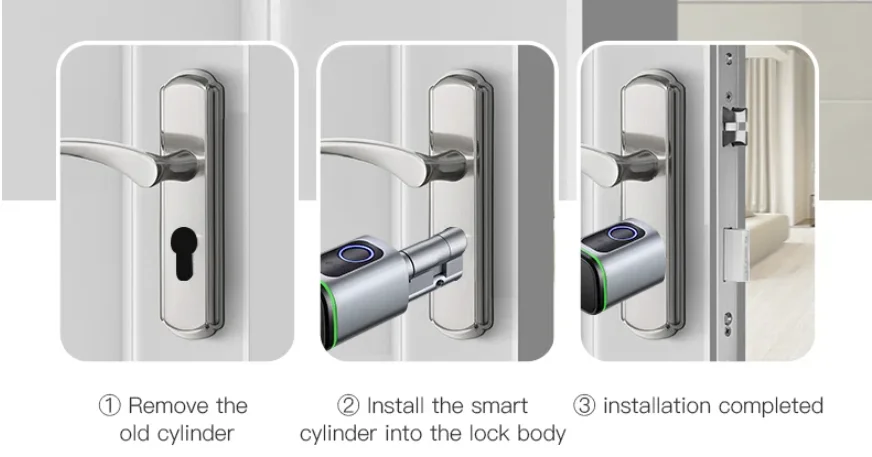 ① Remove the old cylinder

② Install the smart cylinder into the lock body

③ installation completed