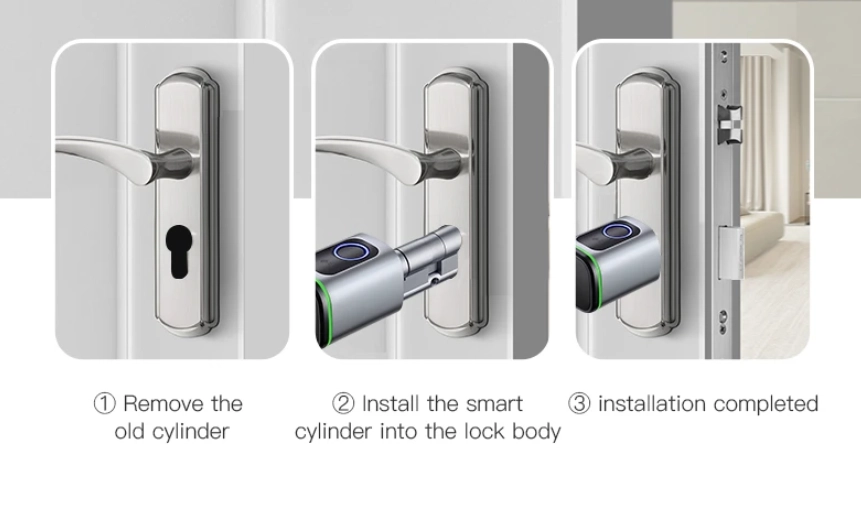 ① Remove the old cylinder

② Install the smart cylinder into the lock body

③ installation completed