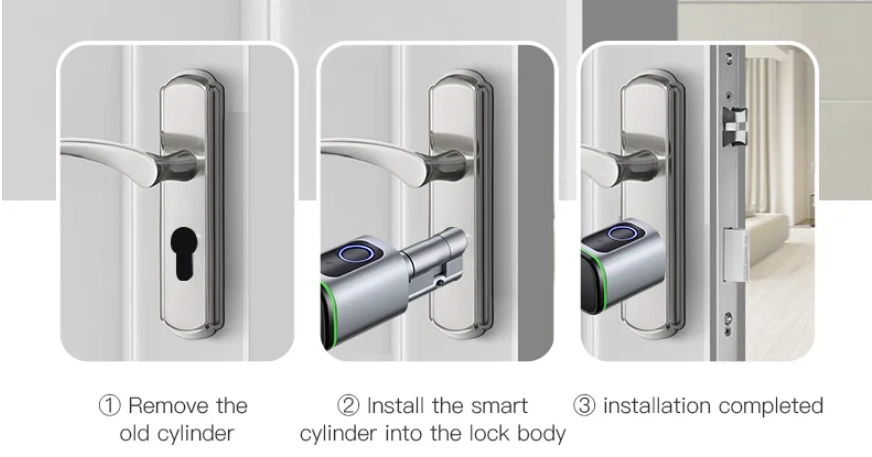 ① Remove the old cylinder

② Install the smart cylinder into the lock body

③ installation completed