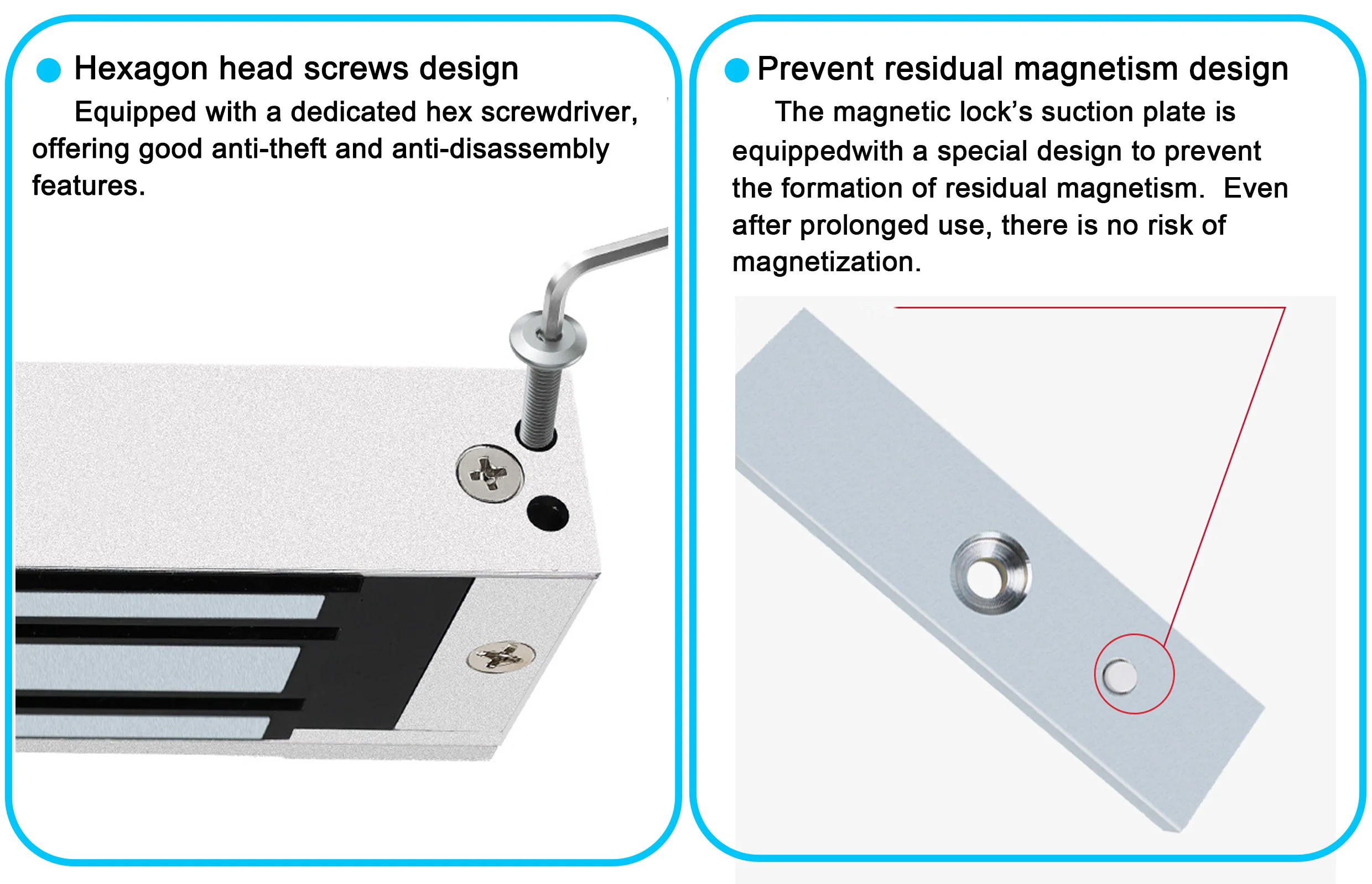 Hexagon head screws design

Equipped with a dedicated hex screwdriver, offering good anti-theft and anti-disassembly features.

Prevent residual magnetism design

The magnetic lock's suction plate is equippedwith a special design to prevent the formation of residual magnetism. Even after prolonged use, there is no risk of magnetization.