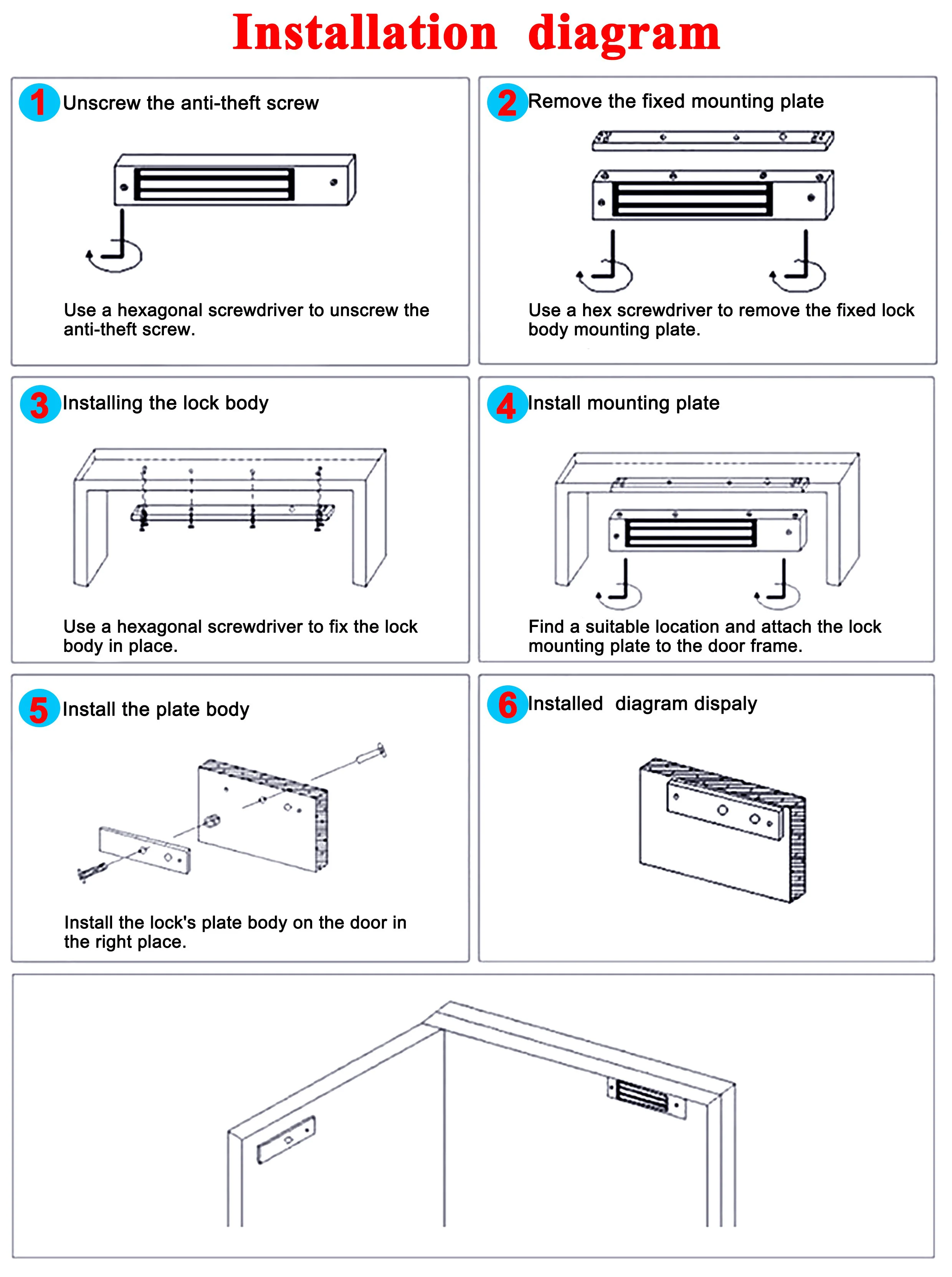 Installation diagram

1 Unscrew the anti-theft screw

Use a hexagonal screwdriver to unscrew the anti-theft screw.

2 Remove the fixed mounting plate

Use a hex screwdriver to remove the fixed lock body mounting plate.

3 Installing the lock body

Use a hexagonal screwdriver to fix the lock body in place.

4 Install mounting plate

Find a suitable location and attach the lock mounting plate to the door frame.

5 Install the plate body

Install the lock's plate body on the door in the right place.

6 Installed diagram dispaly