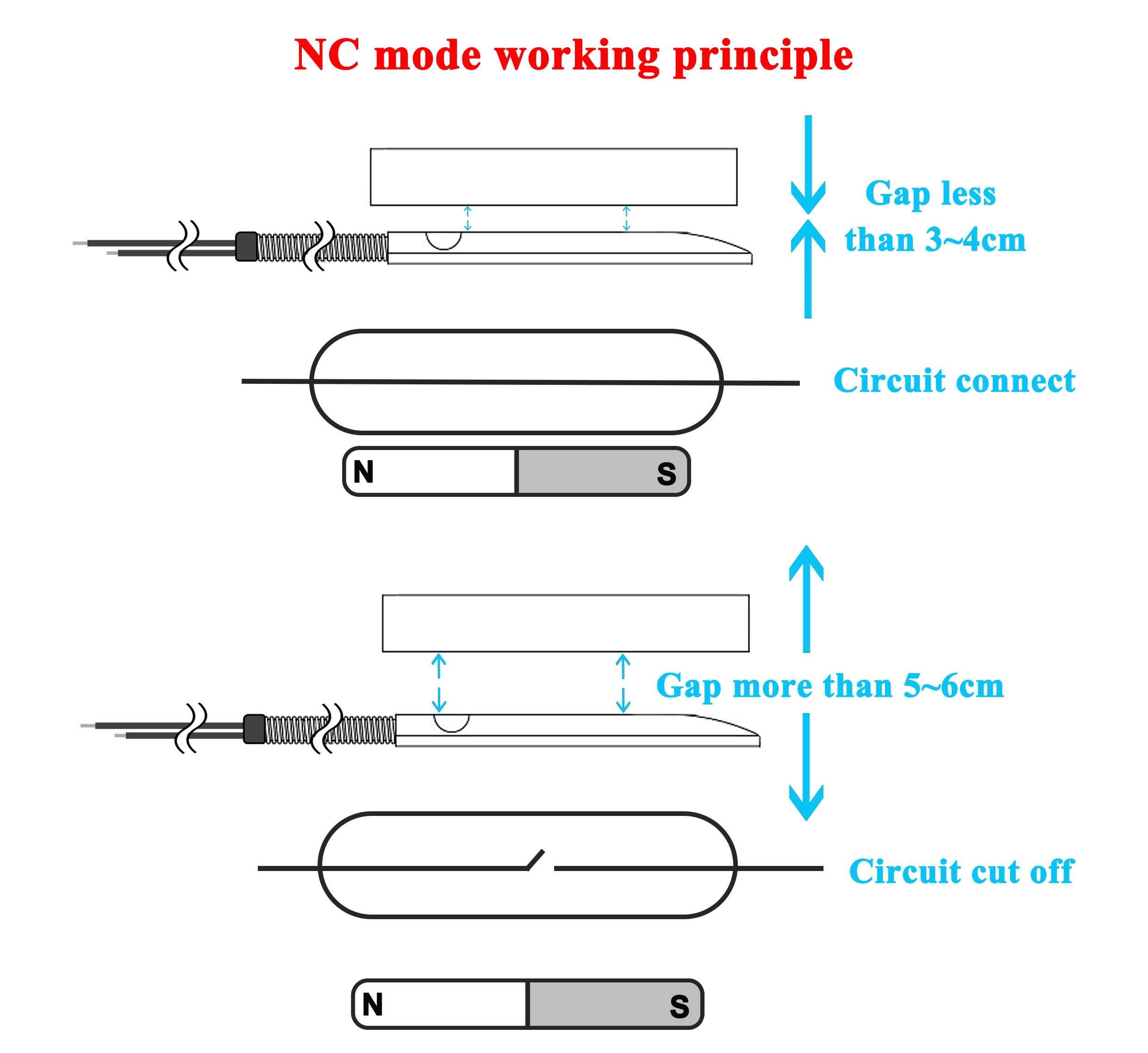 NC mode working principle

Gap less than 3~4cm

Circuit connect

N S

Gap more than 5~6cm

Circuit cut off

N S