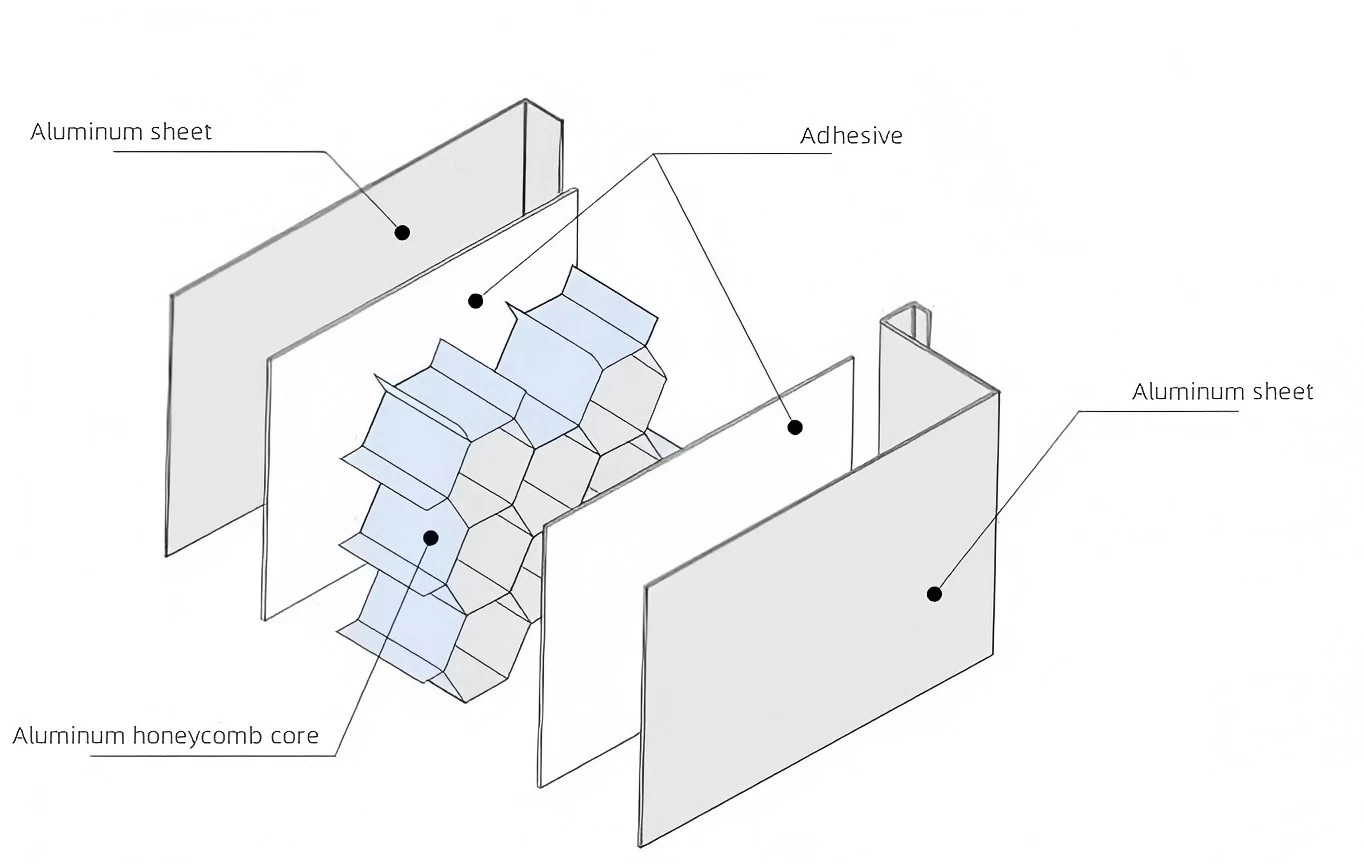 Aluminum sheet

Adhesive

Aluminum sheet

Aluminum honeycomb core