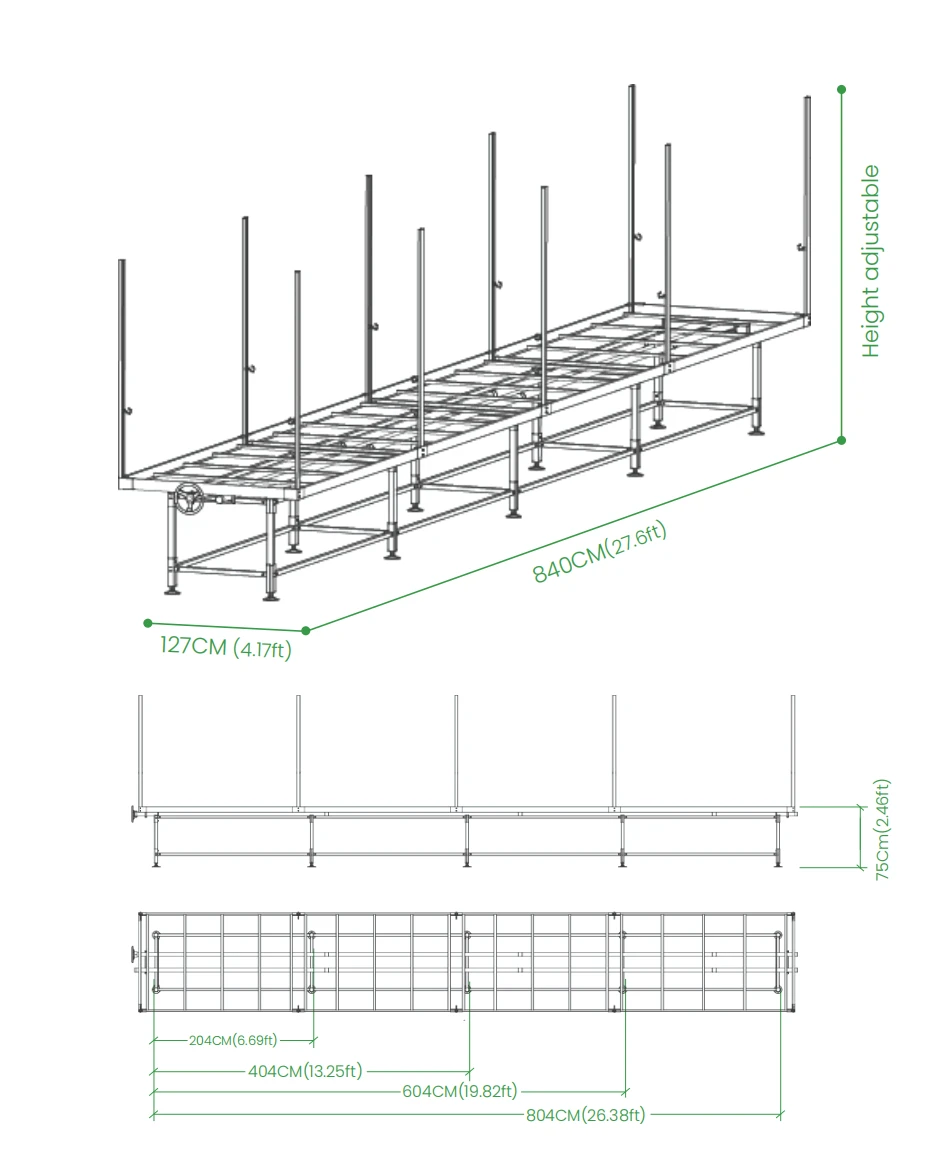 Height adjustable

840CM(27.6ft)

127CM (4.17ft)

75Cm(2.46ft)

204CM(6.69ft)

404CM(13.25ft)

604CM(19.82ft)

804CM(26.38ft)