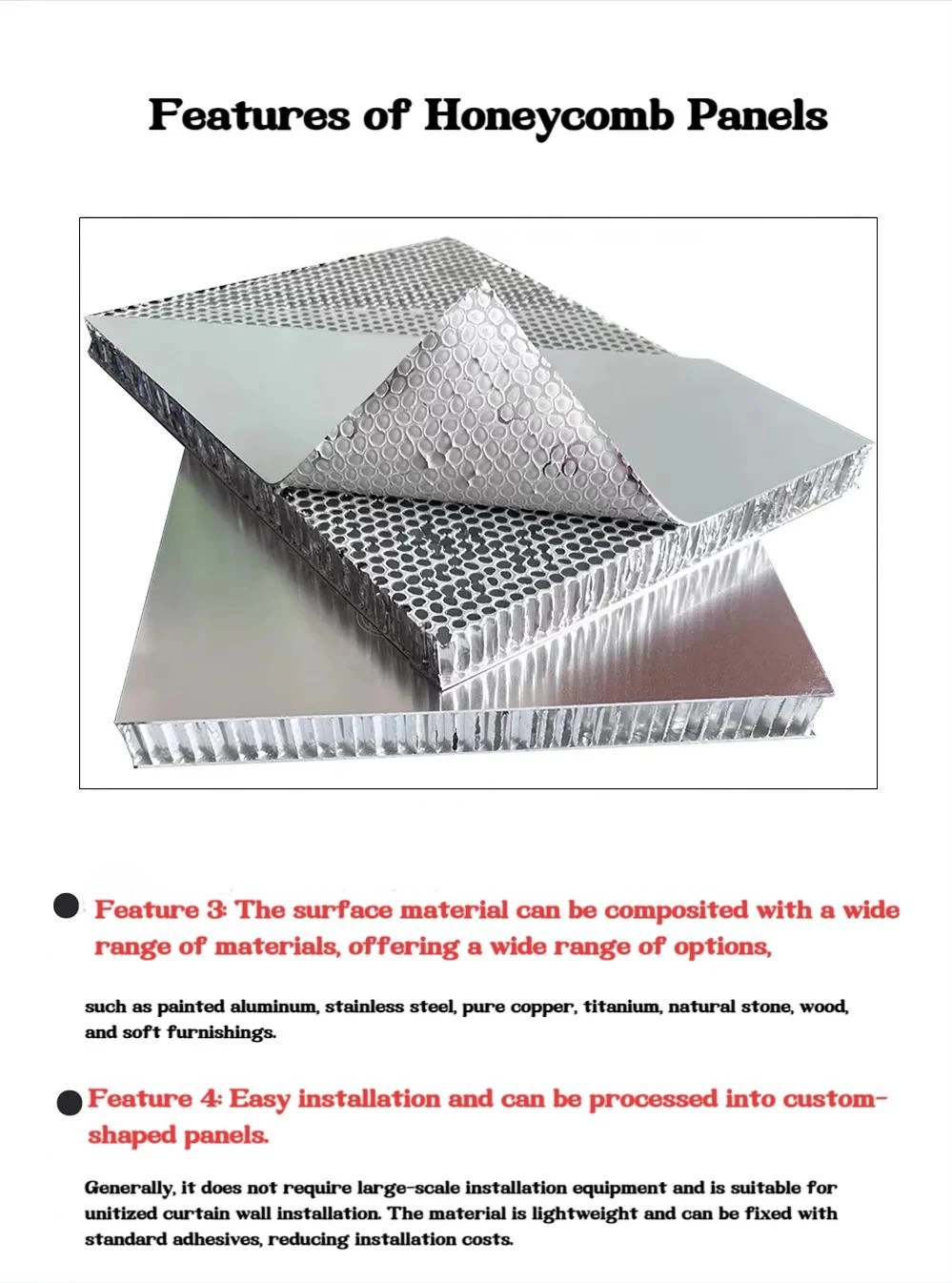 Features of Honeycomb Panels

Feature 3: The surface material can be composited with a wide range of materials, offering a wide range of options,

such as painted aluminum, stainless steel, pure copper, titanium, natural stone, wood, and soft furnishings.

Feature 4: Easy installation and can be processed into custom-shaped panels.

Generally, it does not require large-scale installation equipment and is suitable for unitized curtain wall installation. The material is lightweight and can be fixed with standard adhesives, reducing installation costs.