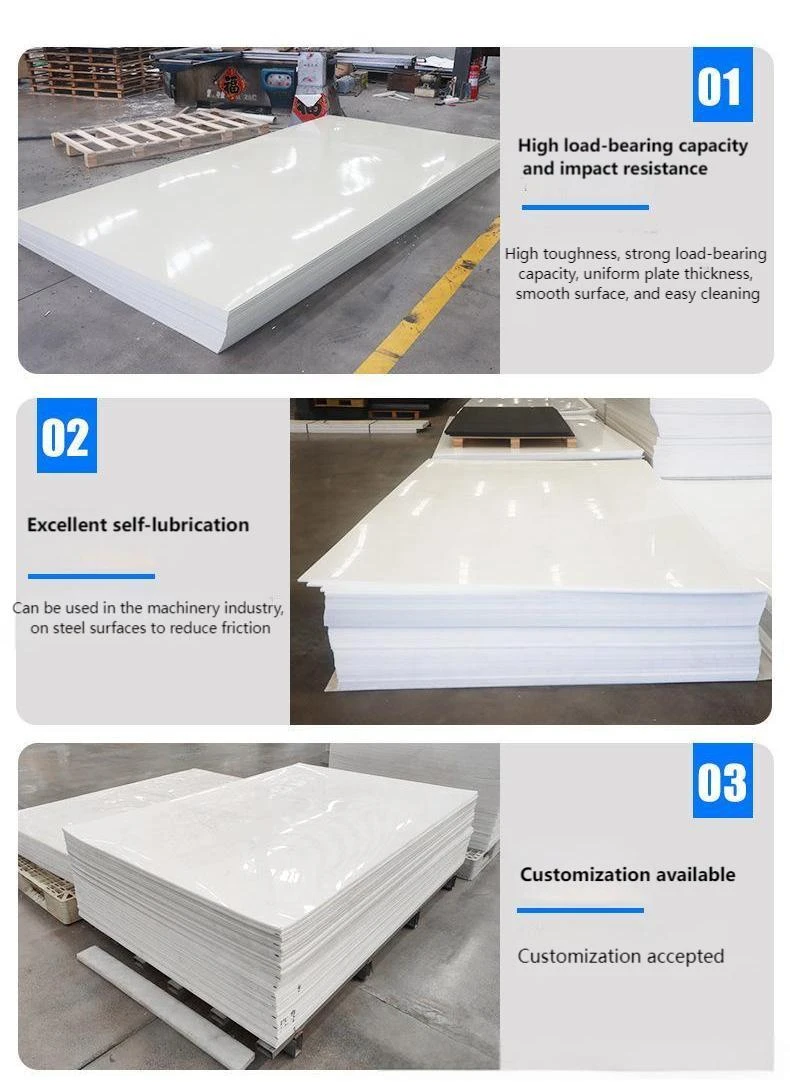 01

High load-bearing capacity and impact resistance

High toughness, strong load-bearing capacity, uniform plate thickness, smooth surface, and easy cleaning

02

Excellent self-lubrication

Can be used in the machinery industry, on steel surfaces to reduce friction

03

Customization available

Customization accepted