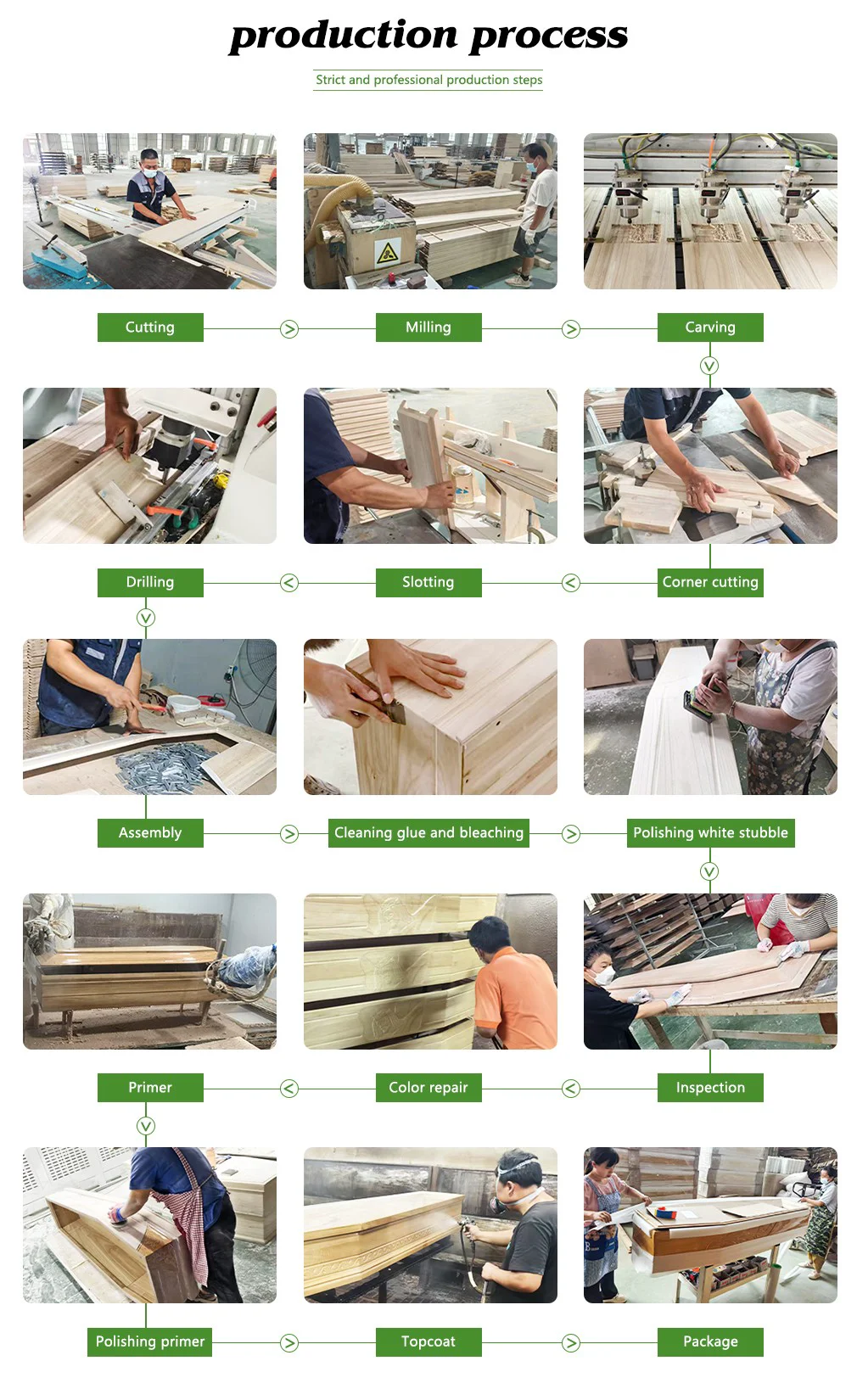 production process

Strict and professional production steps

Cutting

Milling

Carving

Drilling

Slotting

Corner cutting

Assembly

Cleaning glue and bleaching

Polishing white stubble

Primer

Color repair

Inspection

Polishing primer

Topcoat

Package