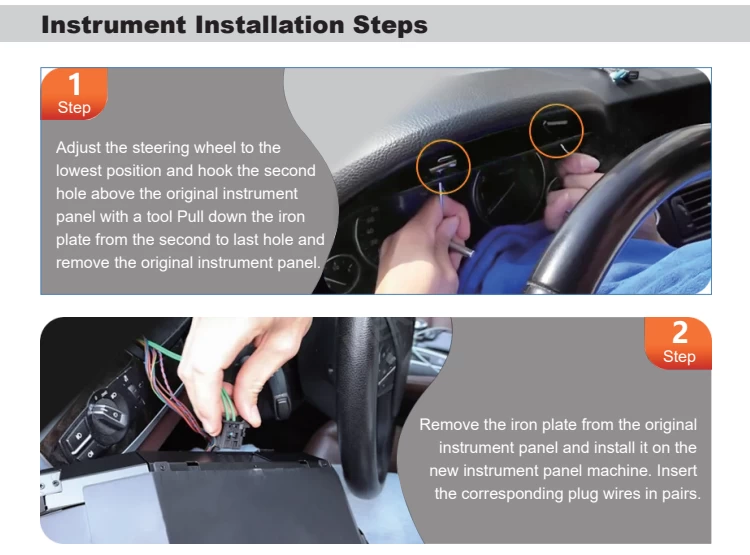 Instrument Installation Steps

1
Step

Adjust the steering wheel to the lowest position and hook the second hole above the original instrument panel with a tool Pull down the iron plate from the second to last hole and remove the original instrument panel.

2
Step

Remove the iron plate from the original instrument panel and install it on the new instrument panel machine. Insert the corresponding plug wires in pairs.