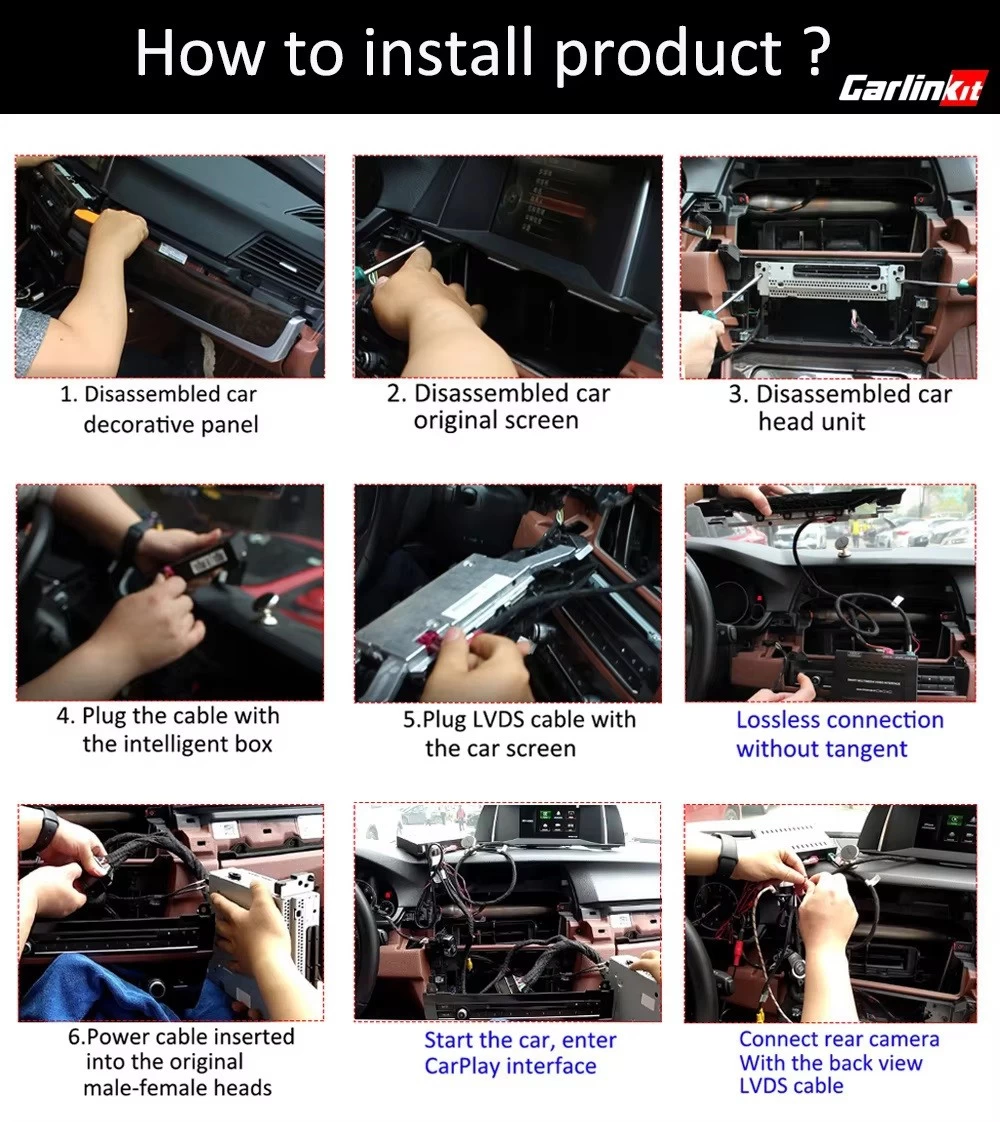 How to install product ?

Carlinkit

1. Disassembled car decorative panel

2. Disassembled car original screen

3. Disassembled car head unit

4. Plug the cable with the intelligent box

5.Plug LVDS cable with the car screen

Lossless connection without tangent

6.Power cable inserted into the original male-female heads

Start the car, enter CarPlay interface

Connect rear camera With the back view LVDS cable