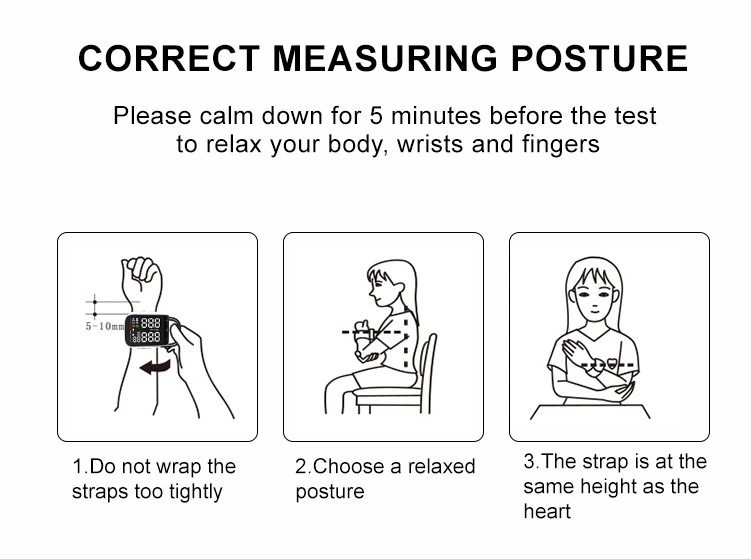 CORRECT MEASURING POSTURE

Please calm down for 5 minutes before the test to relax your body, wrists and fingers

5-10mm

888
888

1.Do not wrap the straps too tightly

2.Choose a relaxed posture

3.The strap is at the same height as the heart