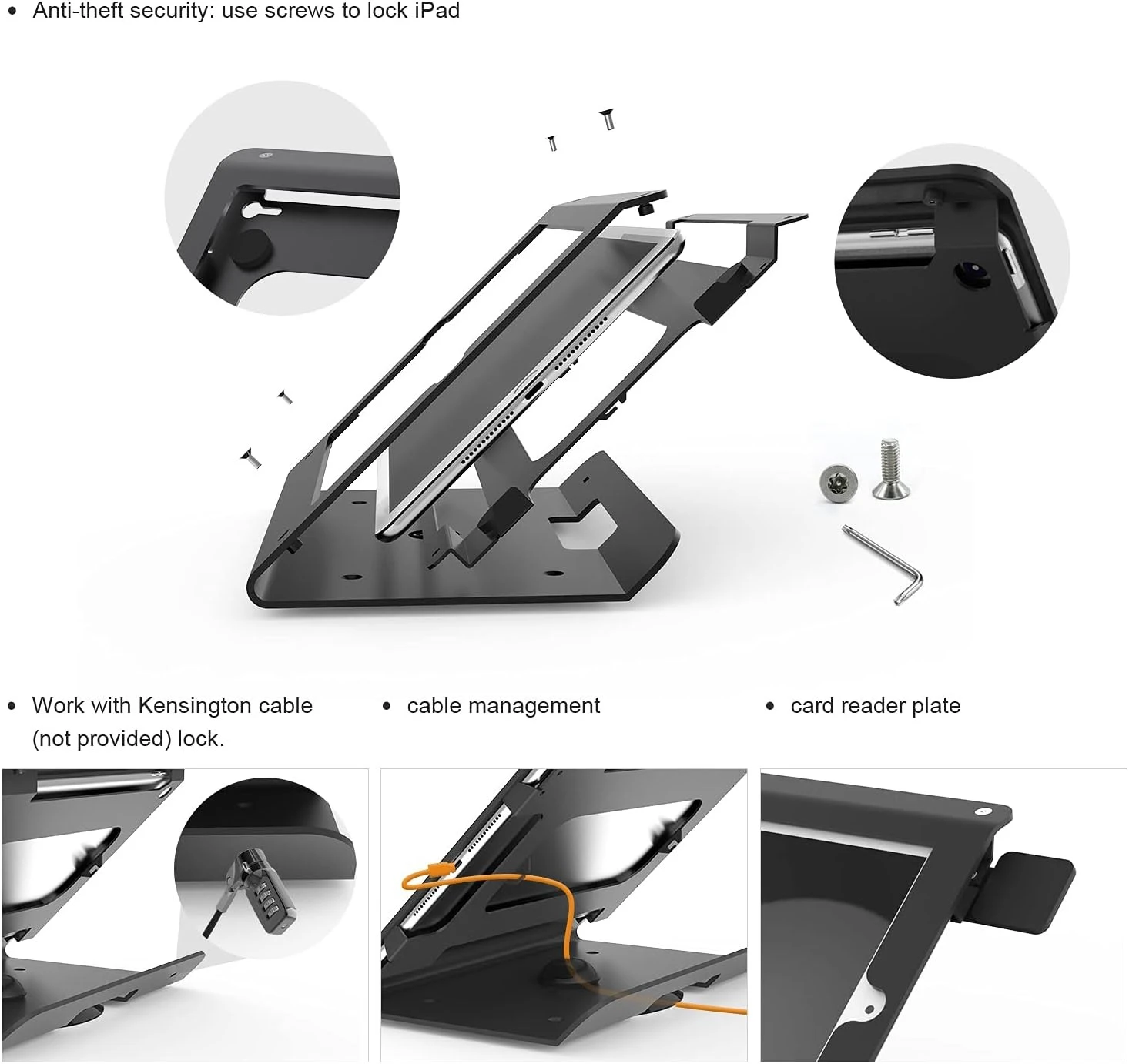 • Anti-theft security: use screws to lock iPad

• Work with Kensington cable (not provided) lock.

• cable management

• card reader plate