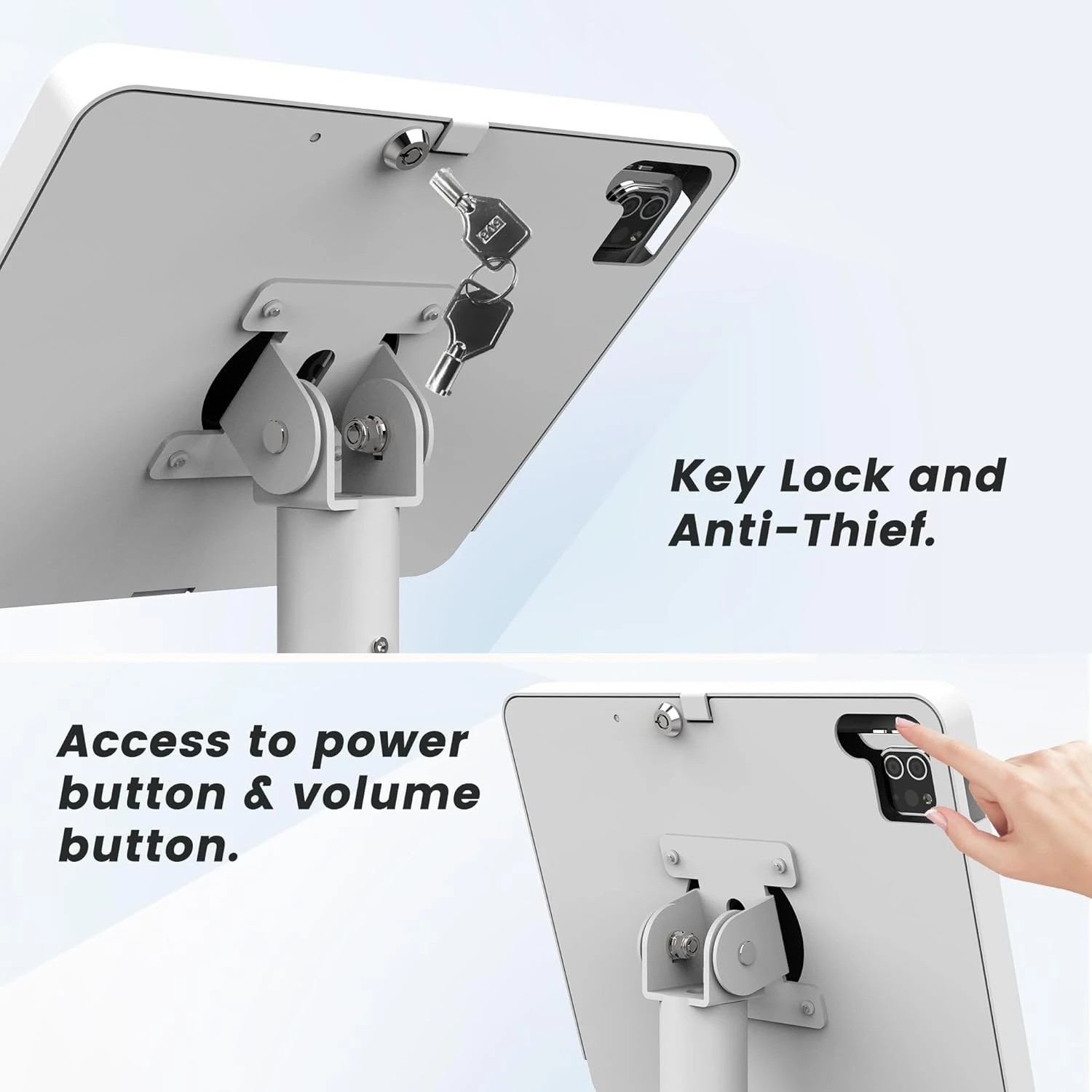 Key Lock and Anti-Thief.

Access to power button & volume button.