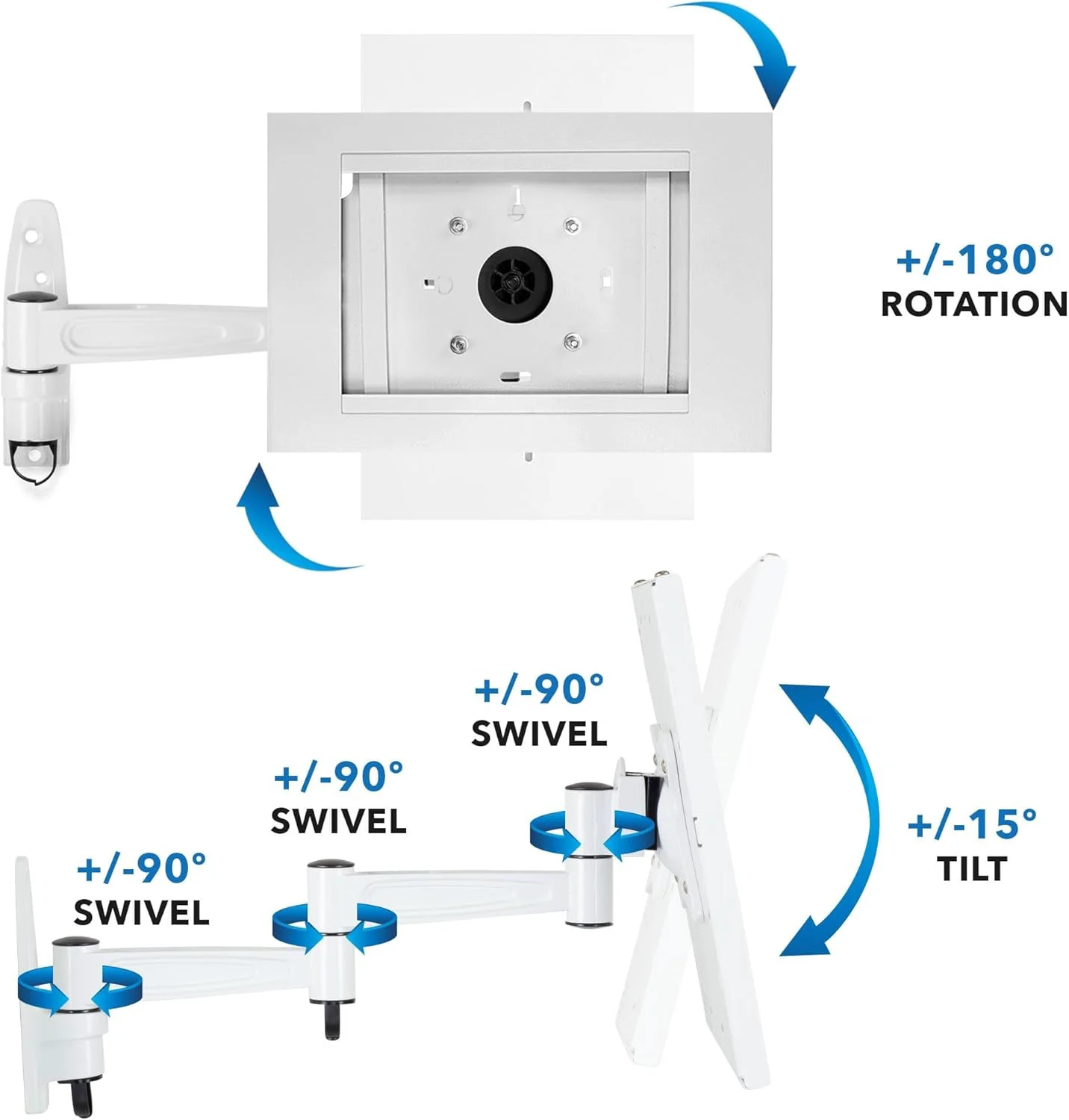 +/-180°
ROTATION

+/-90°
SWIVEL

+/-90°
SWIVEL

+/-90°
SWIVEL

+/-15°
TILT