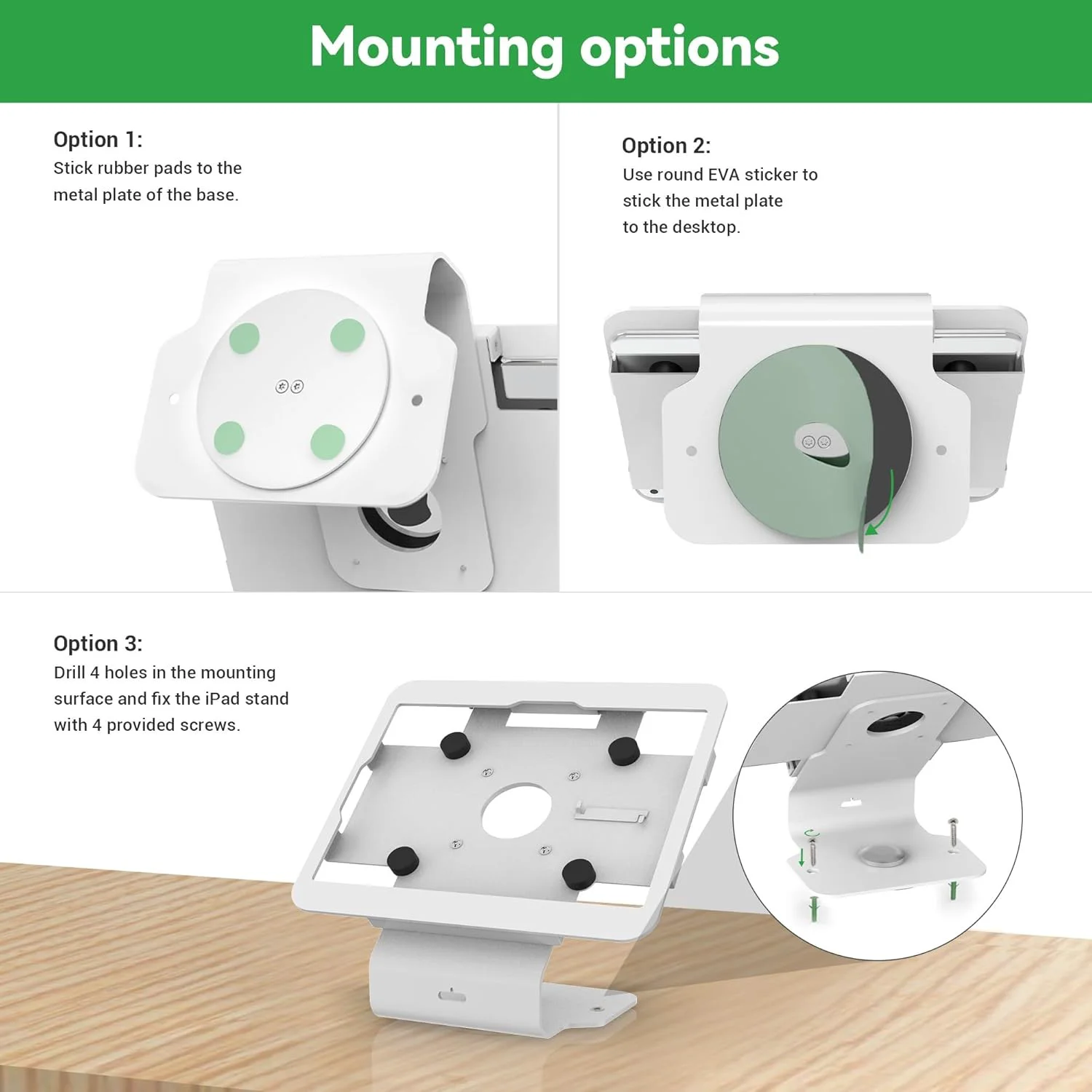 Mounting options

Option 1:
Stick rubber pads to the metal plate of the base.

Option 2:
Use round EVA sticker to stick the metal plate to the desktop.

Option 3:
Drill 4 holes in the mounting surface and fix the iPad stand with 4 provided screws.