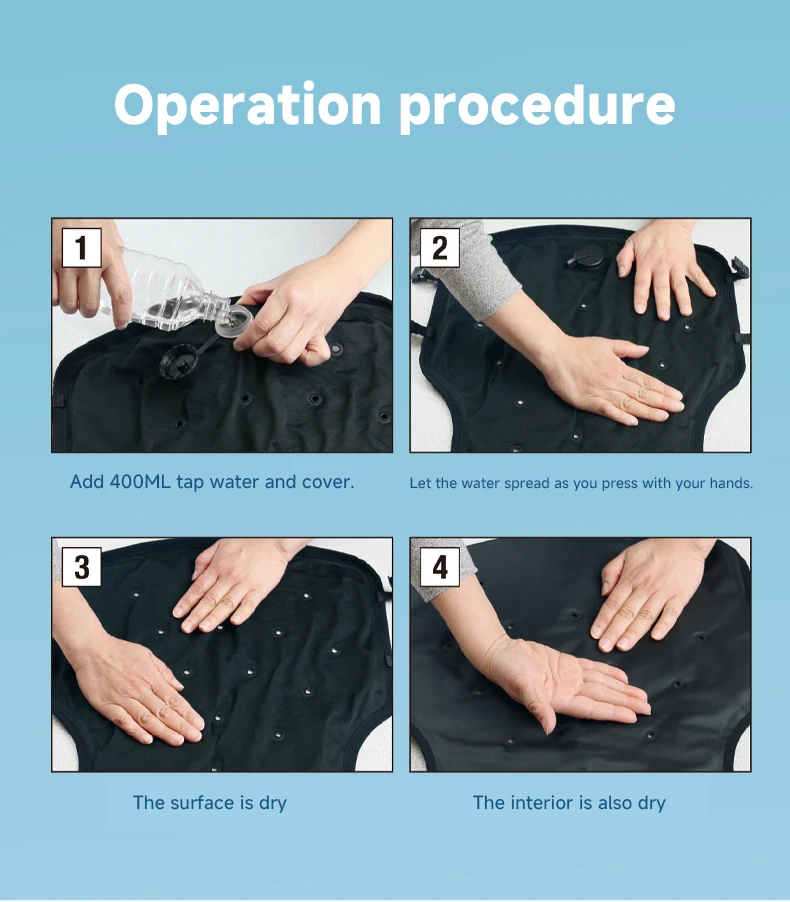 Operation procedure

1

Add 400ML tap water and cover.

2

Let the water spread as you press with your hands.

3

The surface is dry

4

The interior is also dry