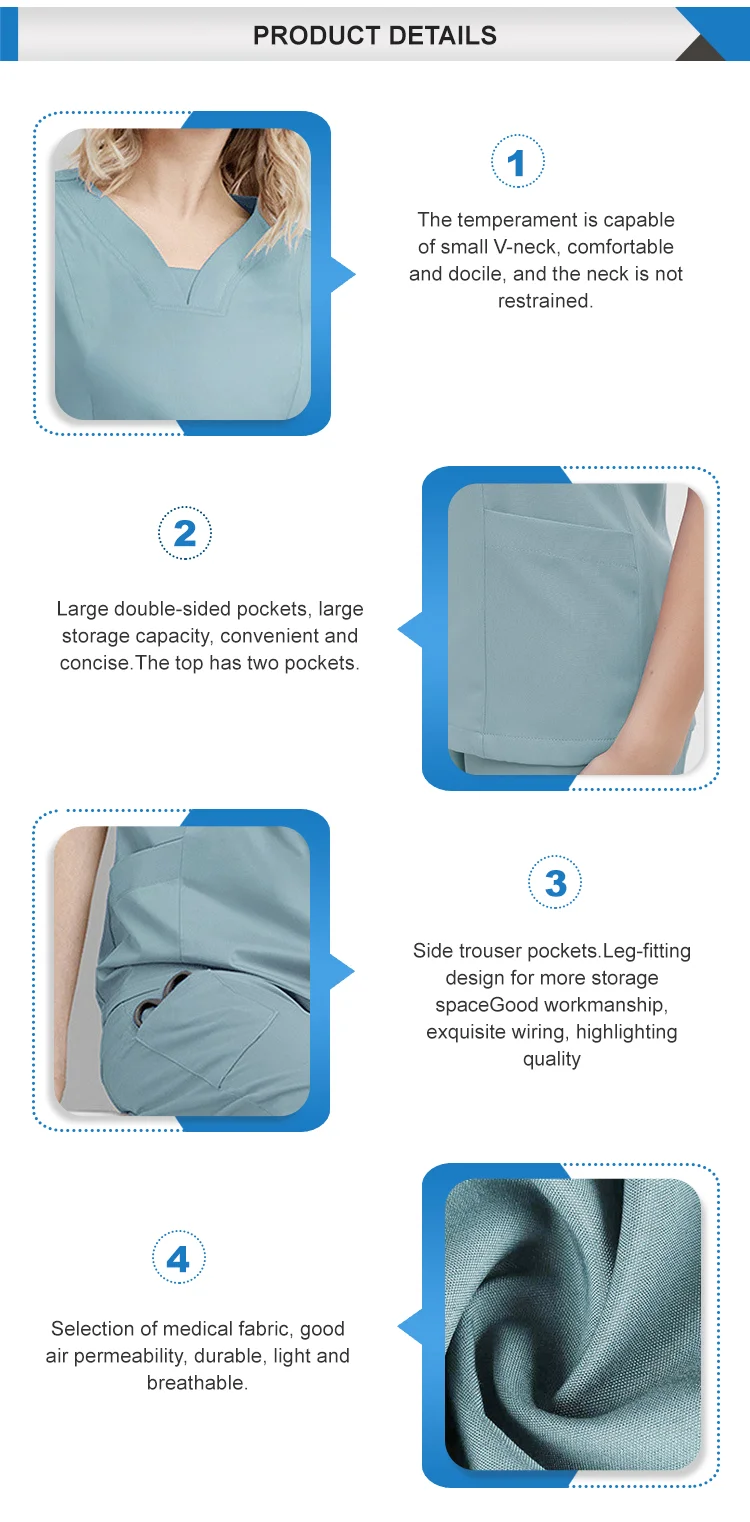 PRODUCT DETAILS

1

The temperament is capable of small V-neck, comfortable and docile, and the neck is not restrained.

2

Large double-sided pockets, large storage capacity, convenient and concise.The top has two pockets.

3

Side trouser pockets.Leg-fitting design for more storage spaceGood workmanship, exquisite wiring, highlighting quality

4

Selection of medical fabric, good air permeability, durable, light and breathable.