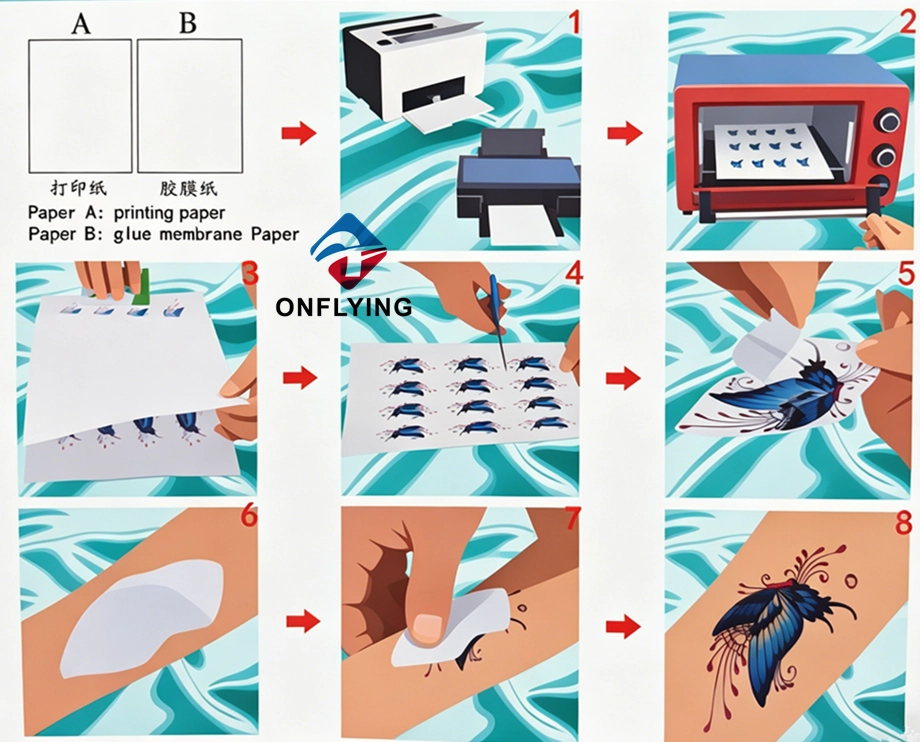 A B

打印纸 胶膜纸

Paper A: printing paper
Paper B: glue membrane Paper

ONFLYING

1

2

3

4

5

6

7

8