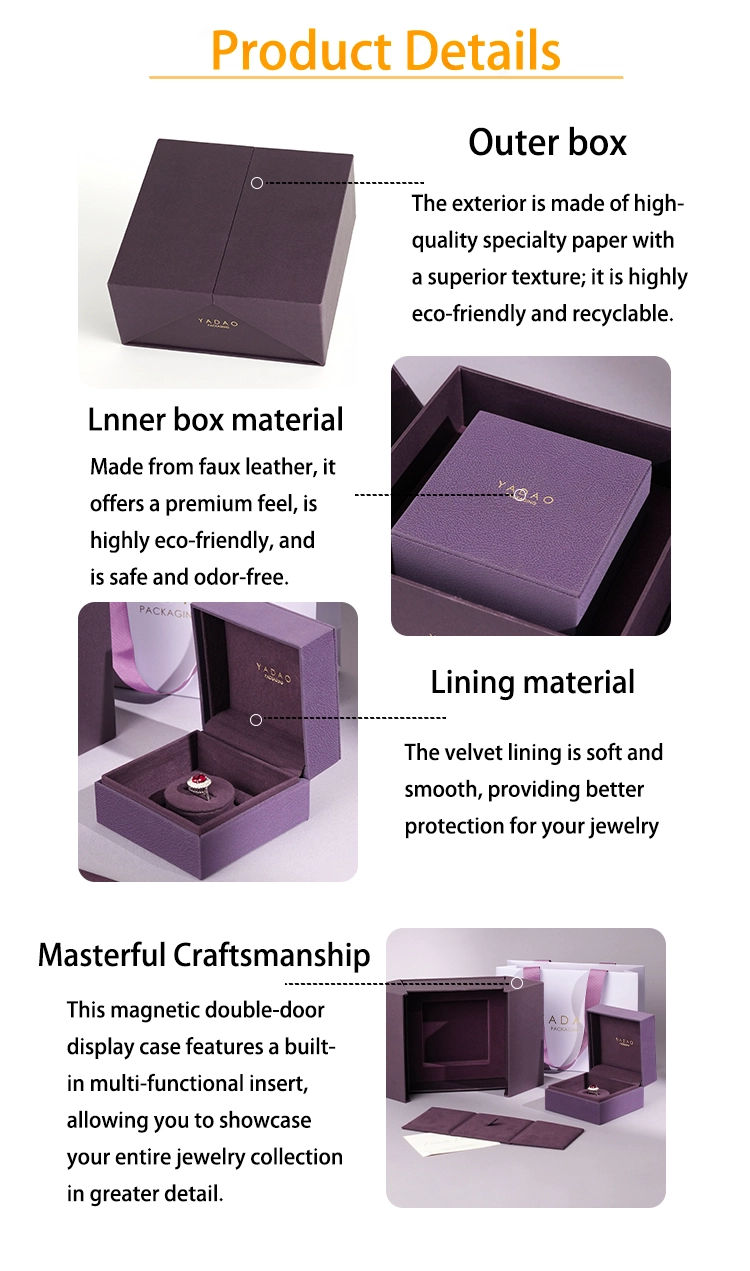 Product Details

Outer box

The exterior is made of high-quality specialty paper with a superior texture; it is highly eco-friendly and recyclable.

YADAO PACKAGING

Lnner box material

Made from faux leather, it offers a premium feel, is highly eco-friendly, and is safe and odor-free.

YADAO PACKAGING

PACKAGIN

YADAO PACKAGING

Lining material

The velvet lining is soft and smooth, providing better protection for your jewelry

Masterful Craftsmanship

This magnetic double-door display case features a built-in multi-functional insert, allowing you to showcase your entire jewelry collection in greater detail.

YADAO PACKAGING

YADAO PACKAGING