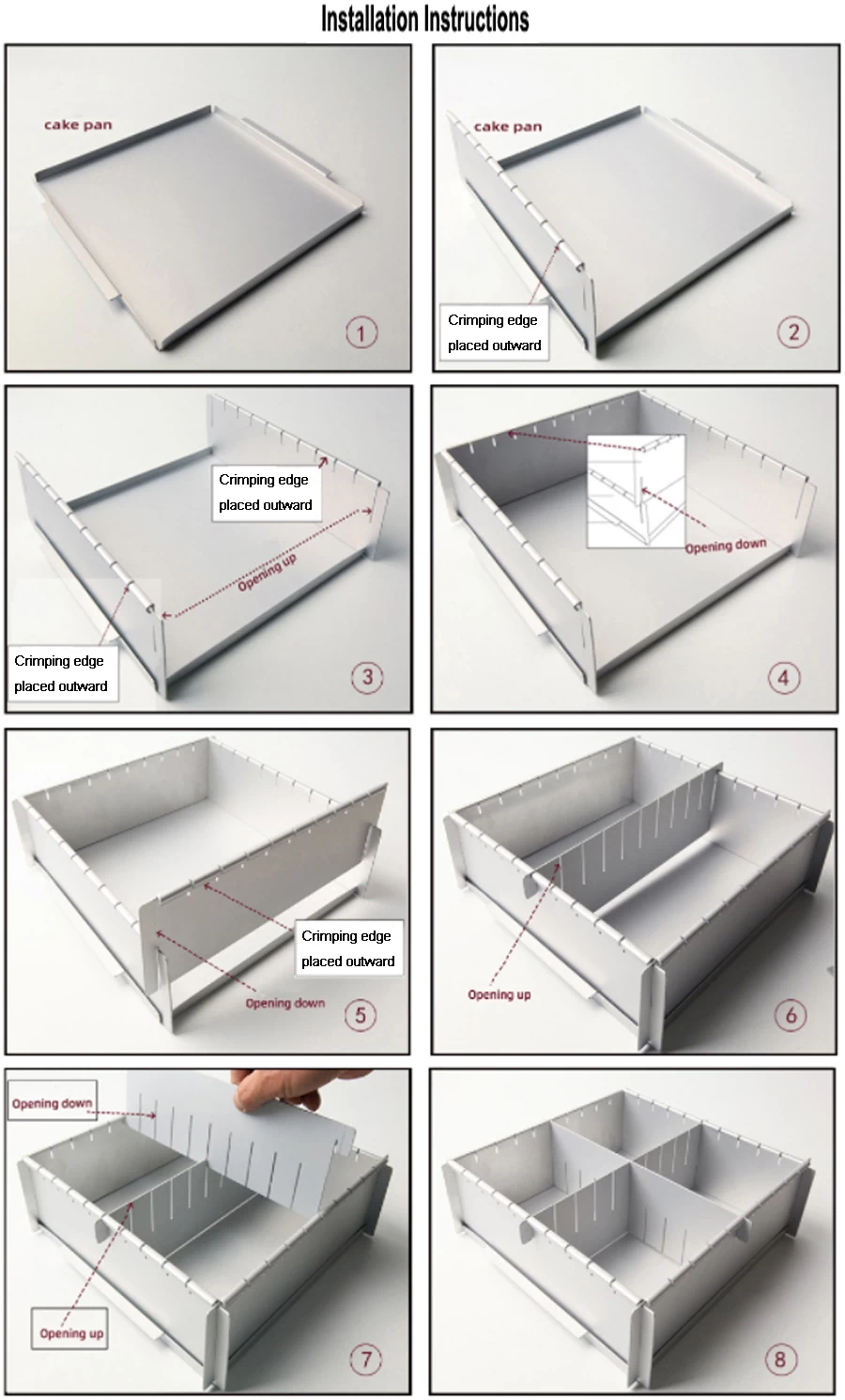 Installation Instructions

cake pan

1

cake pan

Crimping edge placed outward

2

Crimping edge placed outward

Opening up

Crimping edge placed outward

3

Opening down

4

Crimping edge placed outward

Opening down

5

Opening up

6

Opening down

Opening up

7

8