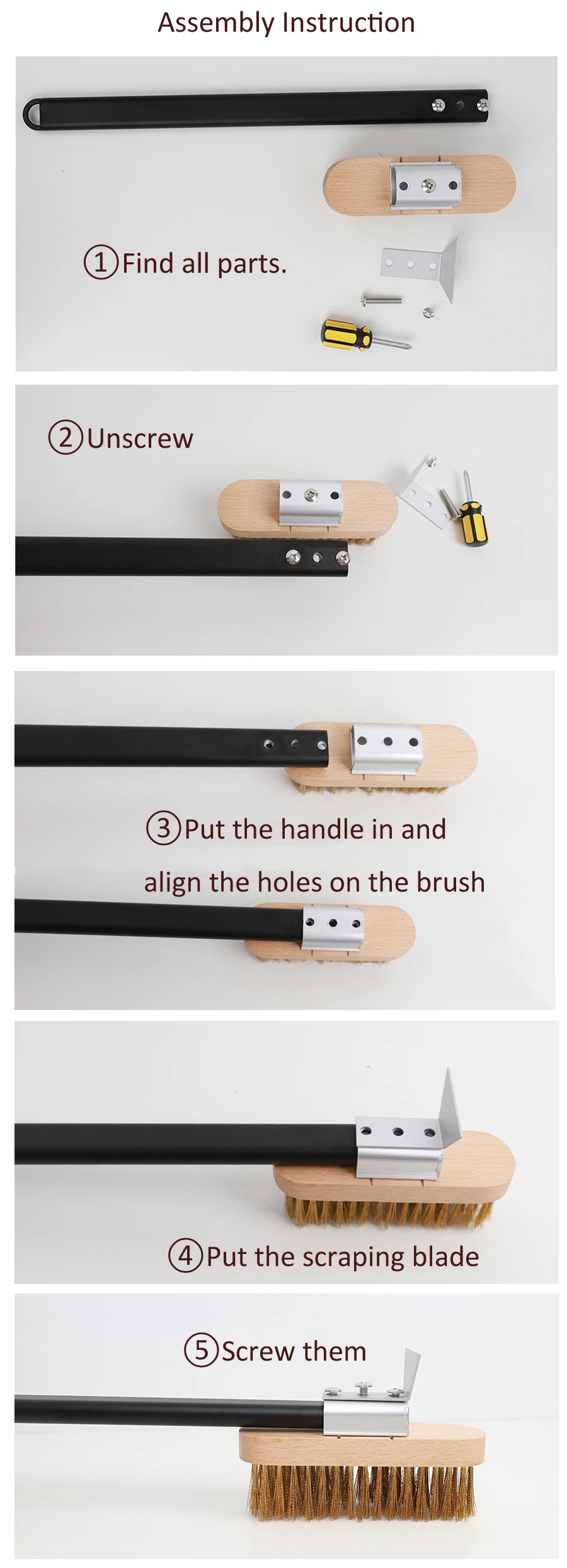 Assembly Instruction

①Find all parts.

②Unscrew

③Put the handle in and align the holes on the brush

④Put the scraping blade

⑤Screw them