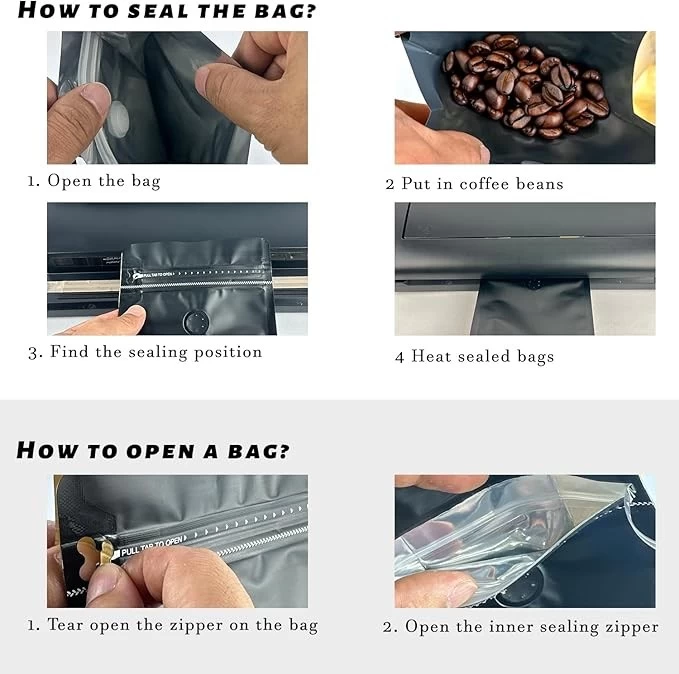 HOW TO SEAL THE BAG?

1. Open the bag

2 Put in coffee beans

PULL TAB TO OPEN

3. Find the sealing position

4 Heat sealed bags

HOW TO OPEN A BAG?

PULL TAB TO OPEN

1. Tear open the zipper on the bag

2. Open the inner sealing zipper