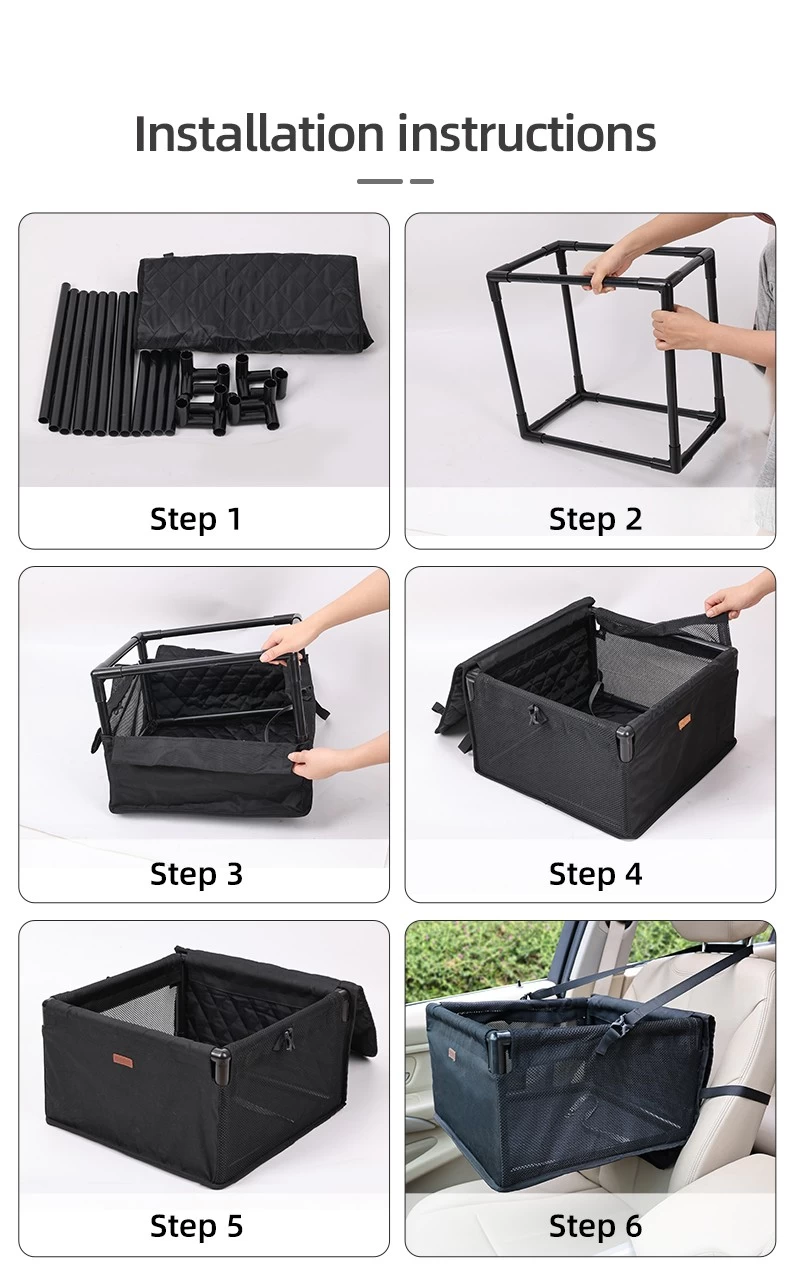 Installation instructions

Step 1

Step 2

Step 3

Step 4

Step 5

Step 6