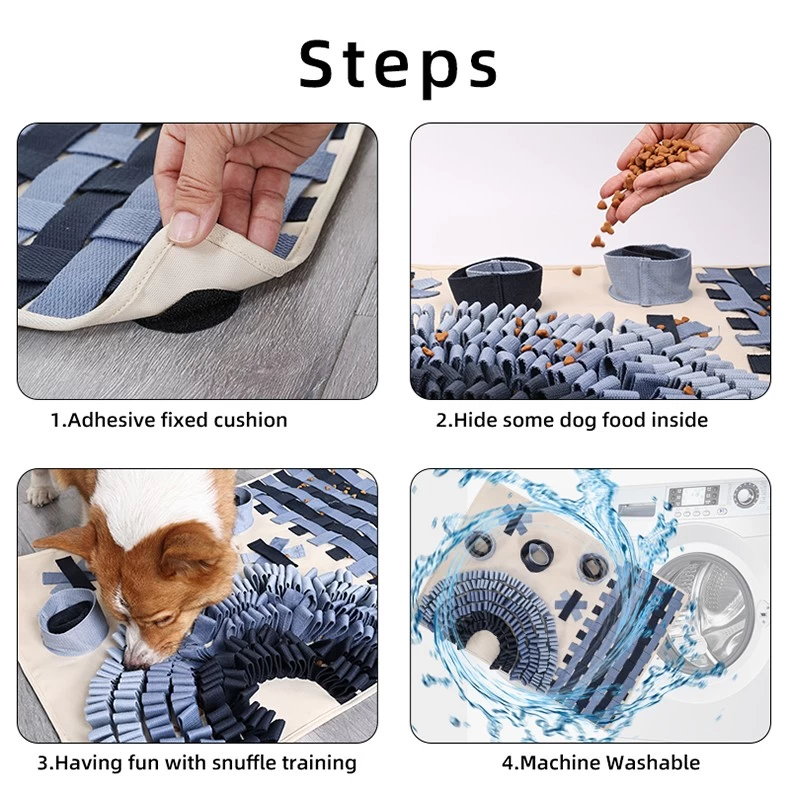 Steps

1.Adhesive fixed cushion

2.Hide some dog food inside

3.Having fun with snuffle training

4.Machine Washable