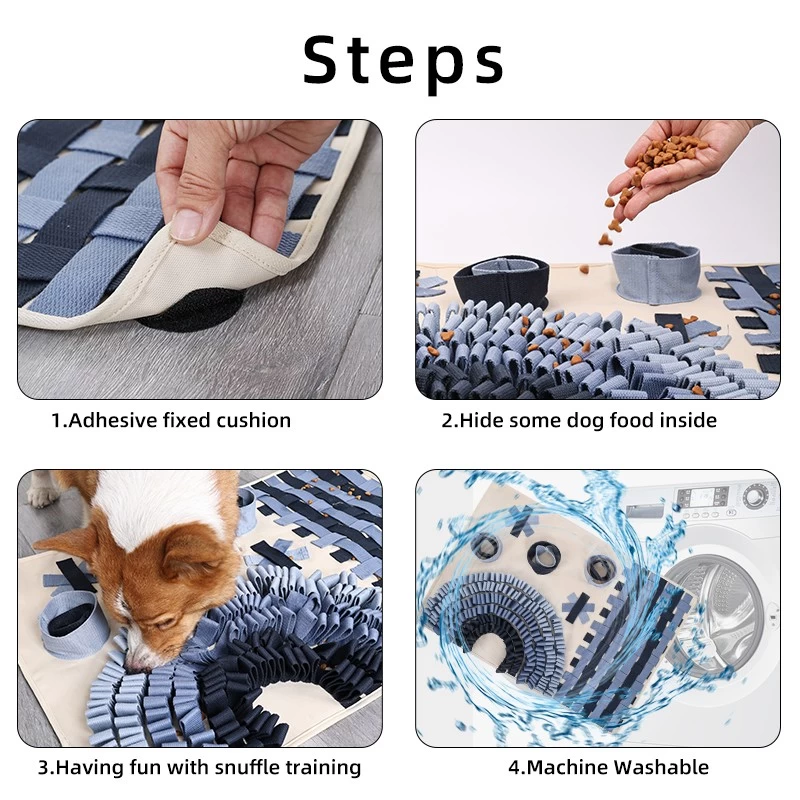 Steps

1.Adhesive fixed cushion

2.Hide some dog food inside

3.Having fun with snuffle training

4.Machine Washable